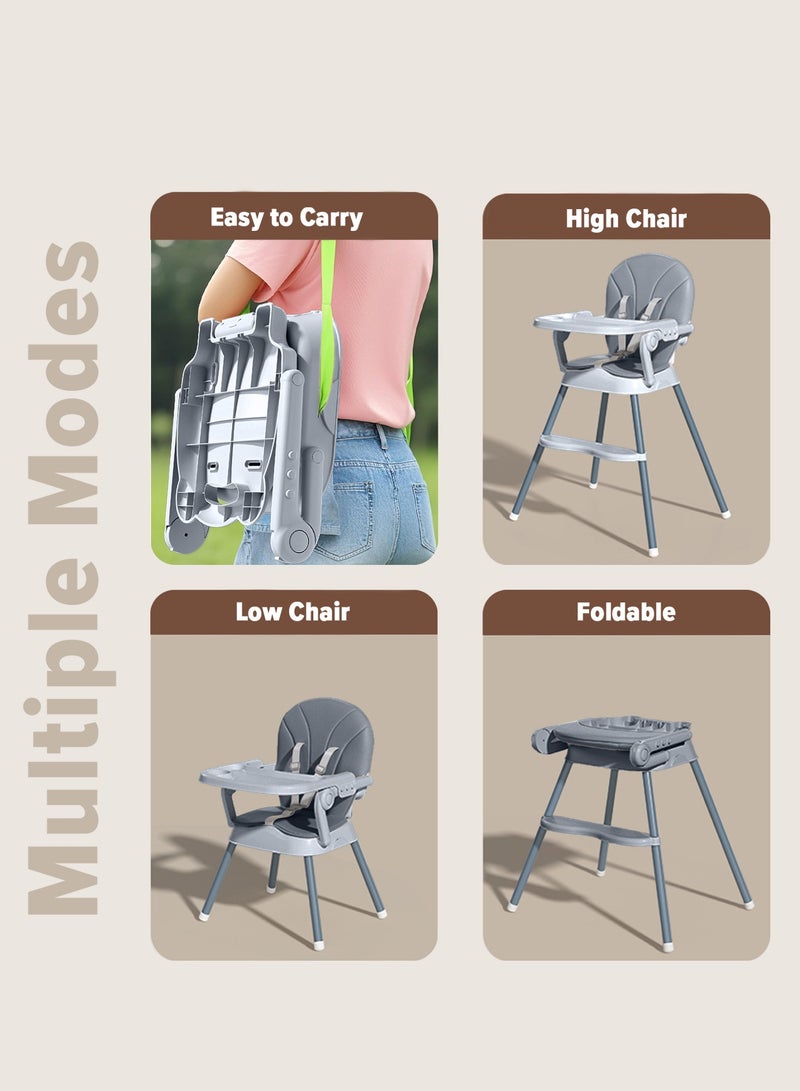 Multiple Modes

Easy to Carry

High Chair

Low Chair

Foldable