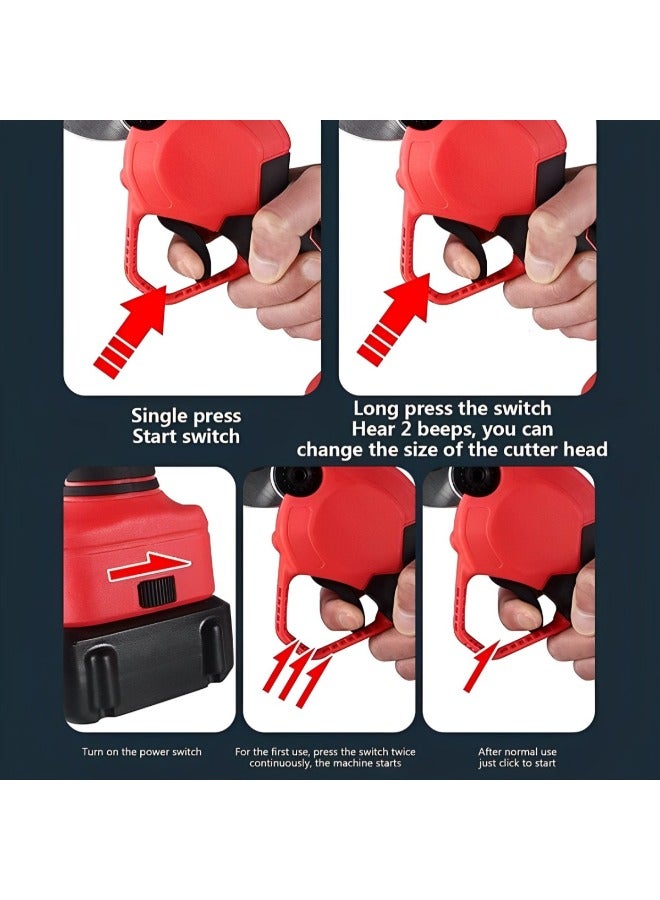 Single press
Start switch

Long press the switch
Hear 2 beeps, you can
change the size of the cutter head

Turn on the power switch

For the first use, press the switch twice continuously, the machine starts

After normal use
just click to start