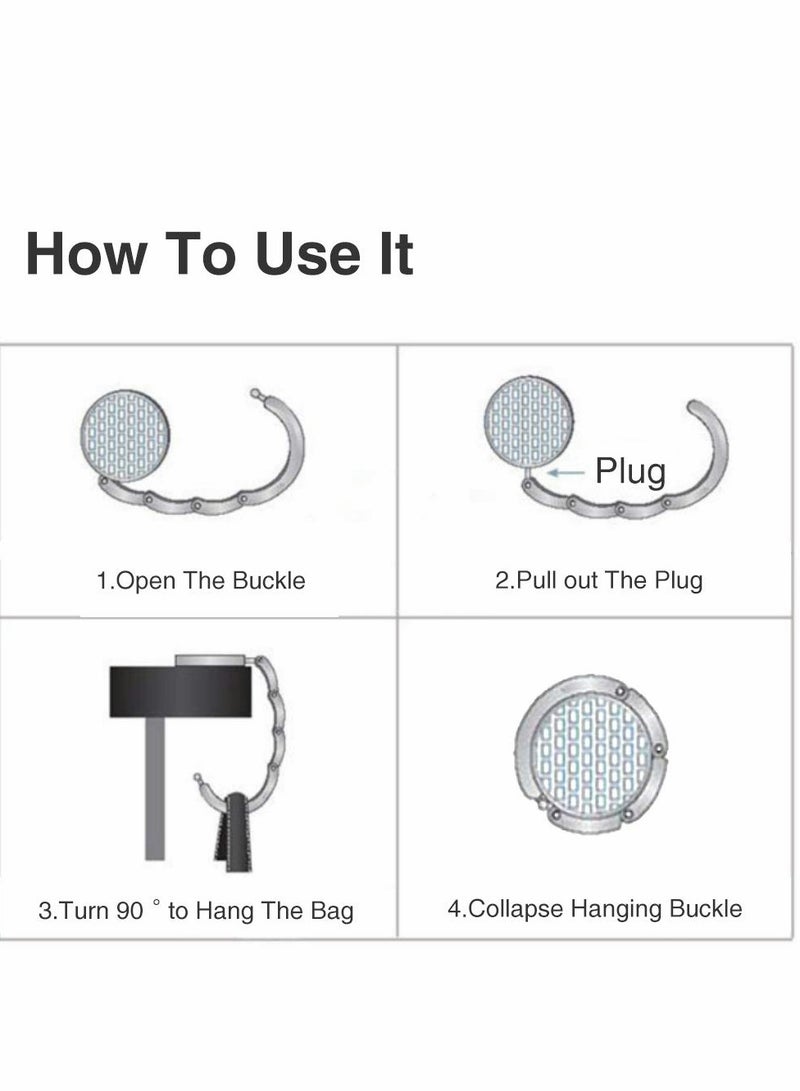 How To Use It

1.Open The Buckle

Plug

2.Pull out The Plug

3.Turn 90 ° to Hang The Bag

4.Collapse Hanging Buckle