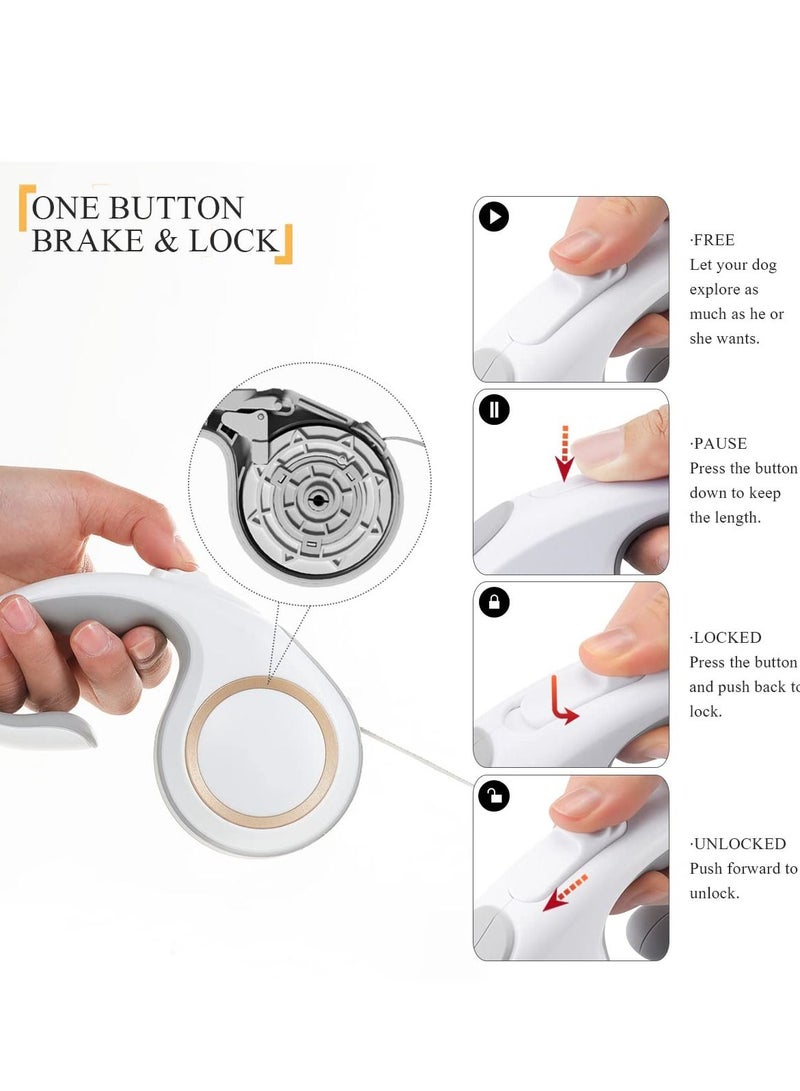 ONE BUTTON
BRAKE & LOCK

·FREE
Let your dog explore as much as he or she wants.

·PAUSE
Press the button down to keep the length.

·LOCKED
Press the button and push back to lock.

·UNLOCKED
Push forward to unlock.