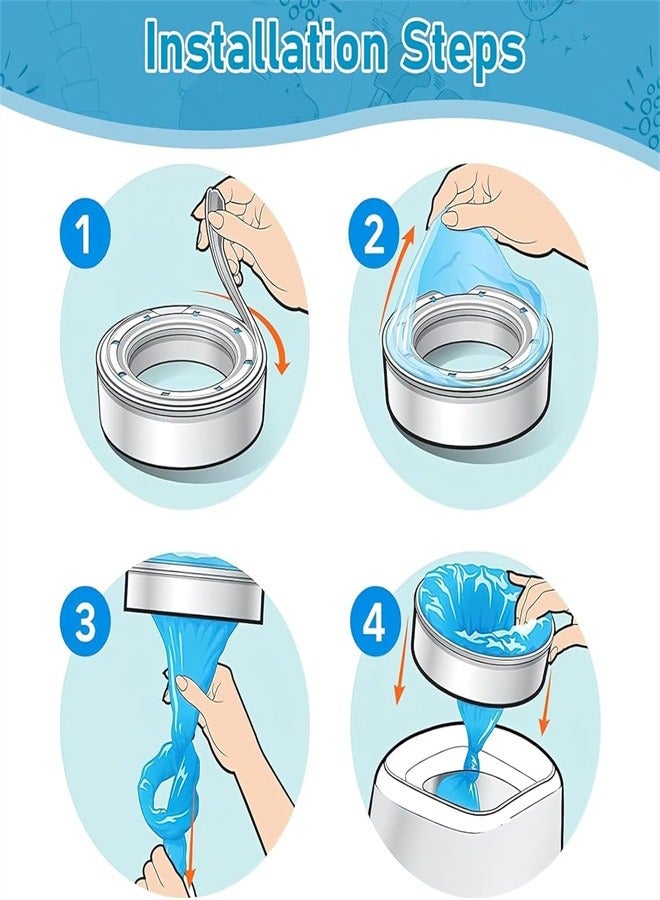 Installation Steps

1

2

3

4