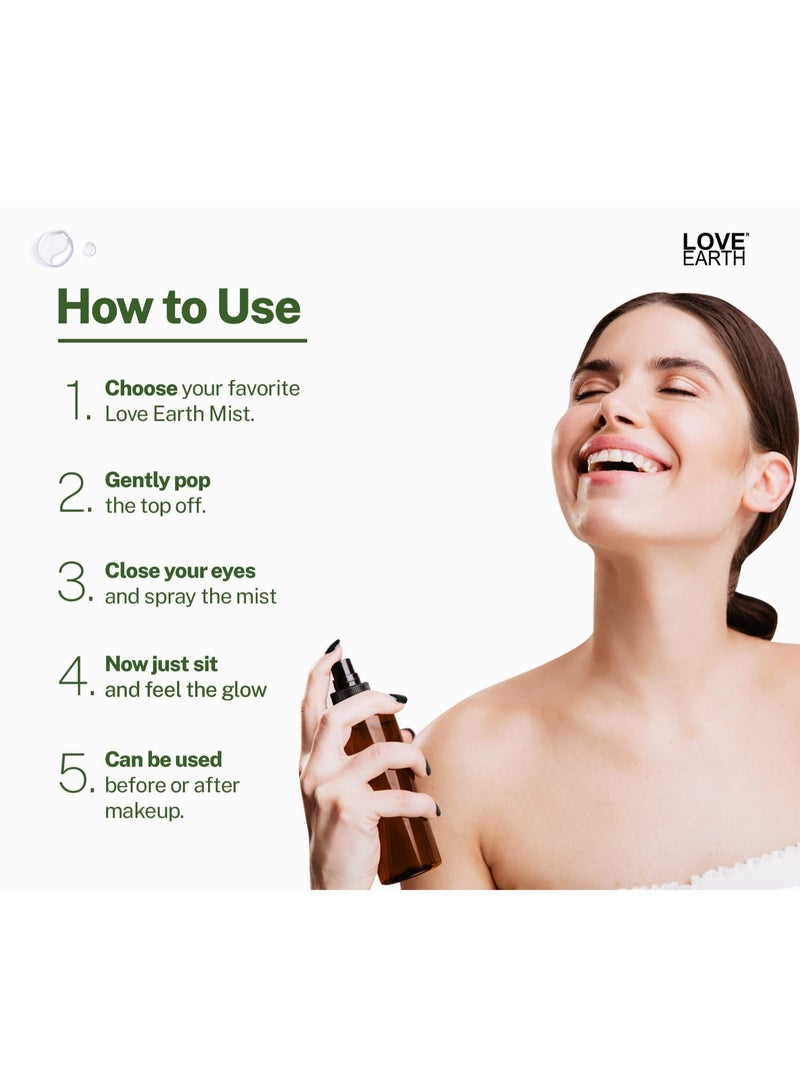 LOVE™
EARTH

How to Use

1. Choose your favorite Love Earth Mist.

2. Gently pop the top off.

3. Close your eyes and spray the mist

4. Now just sit and feel the glow

5. Can be used before or after makeup.