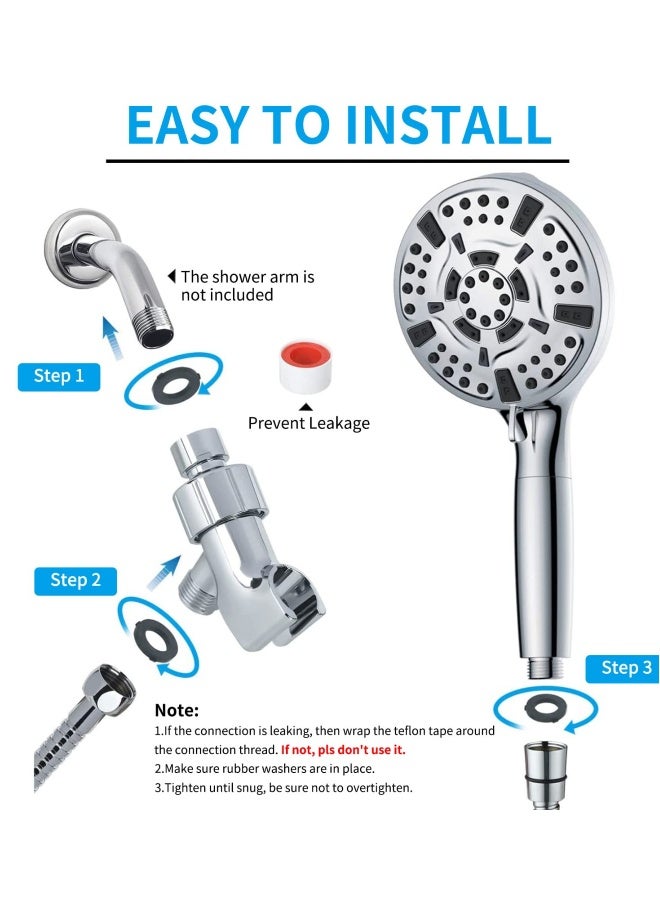 EASY TO INSTALL

The shower arm is not included

Step 1

Prevent Leakage

Step 2

Step 3

Note:
1.If the connection is leaking, then wrap the teflon tape around the connection thread. If not, pls don't use it.
2.Make sure rubber washers are in place.
3.Tighten until snug, be sure not to overtighten.