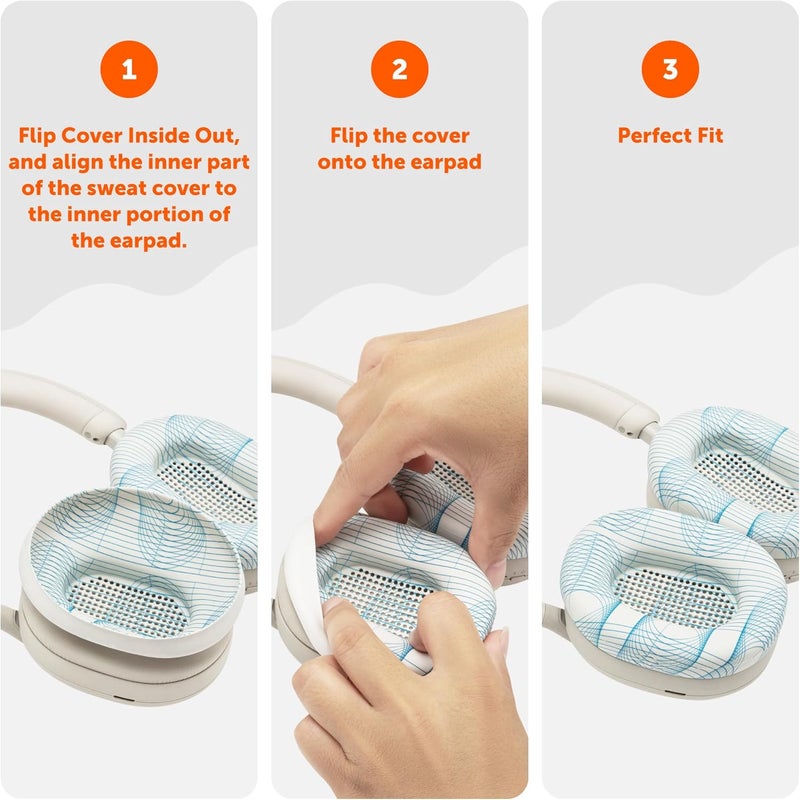 1

Flip Cover Inside Out, and align the inner part of the sweat cover to the inner portion of the earpad.

2

Flip the cover onto the earpad

3

Perfect Fit