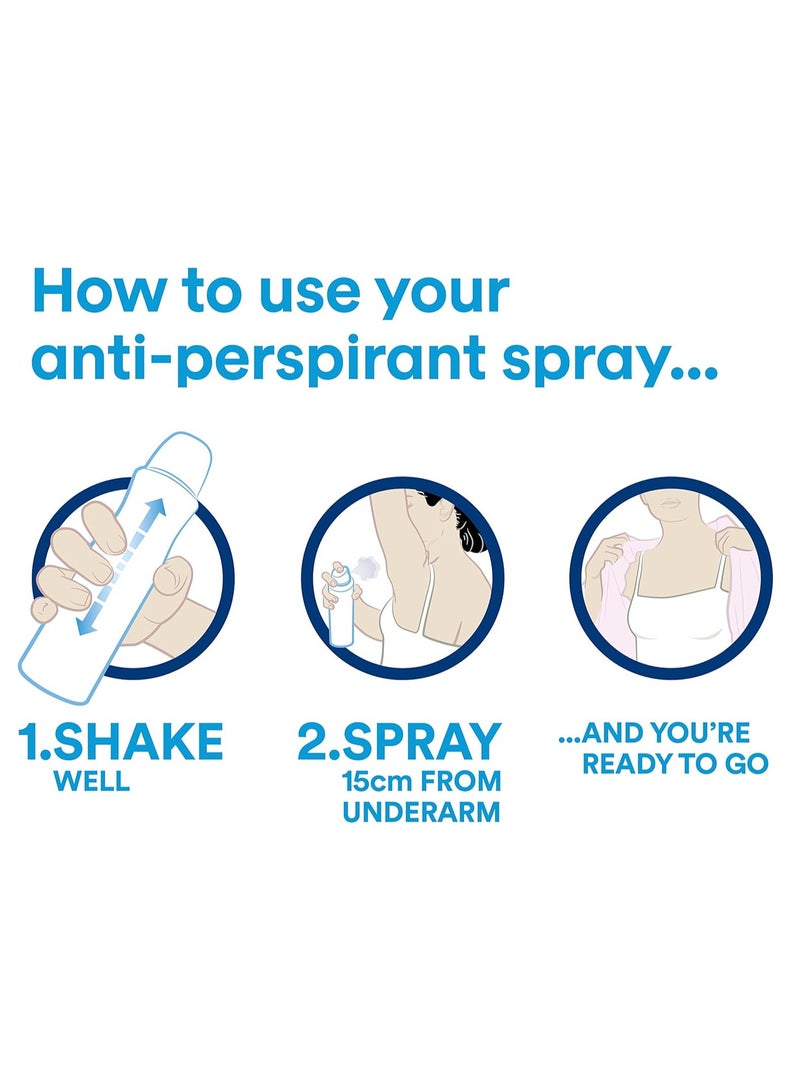 How to use your anti-perspirant spray...

1.SHAKE WELL

2.SPRAY 15cm FROM UNDERARM

...AND YOU'RE READY TO GO