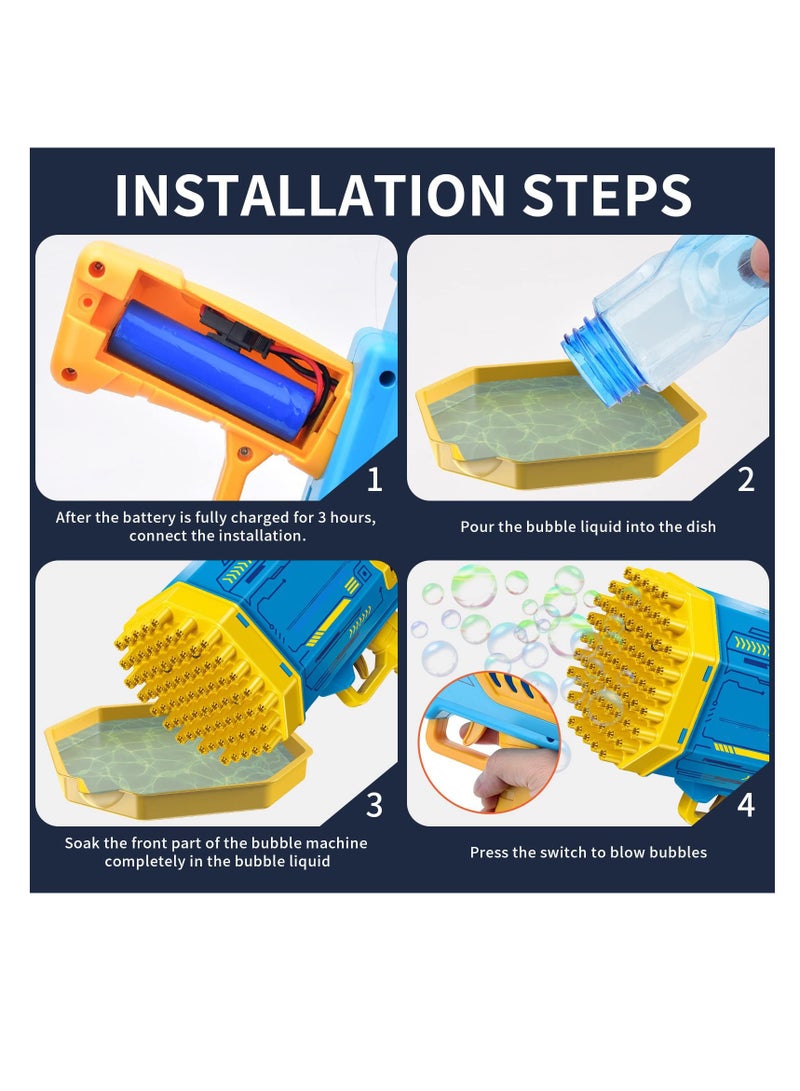 INSTALLATION STEPS

1

After the battery is fully charged for 3 hours, connect the installation.

2

Pour the bubble liquid into the dish

3

Soak the front part of the bubble machine completely in the bubble liquid

4

Press the switch to blow bubbles