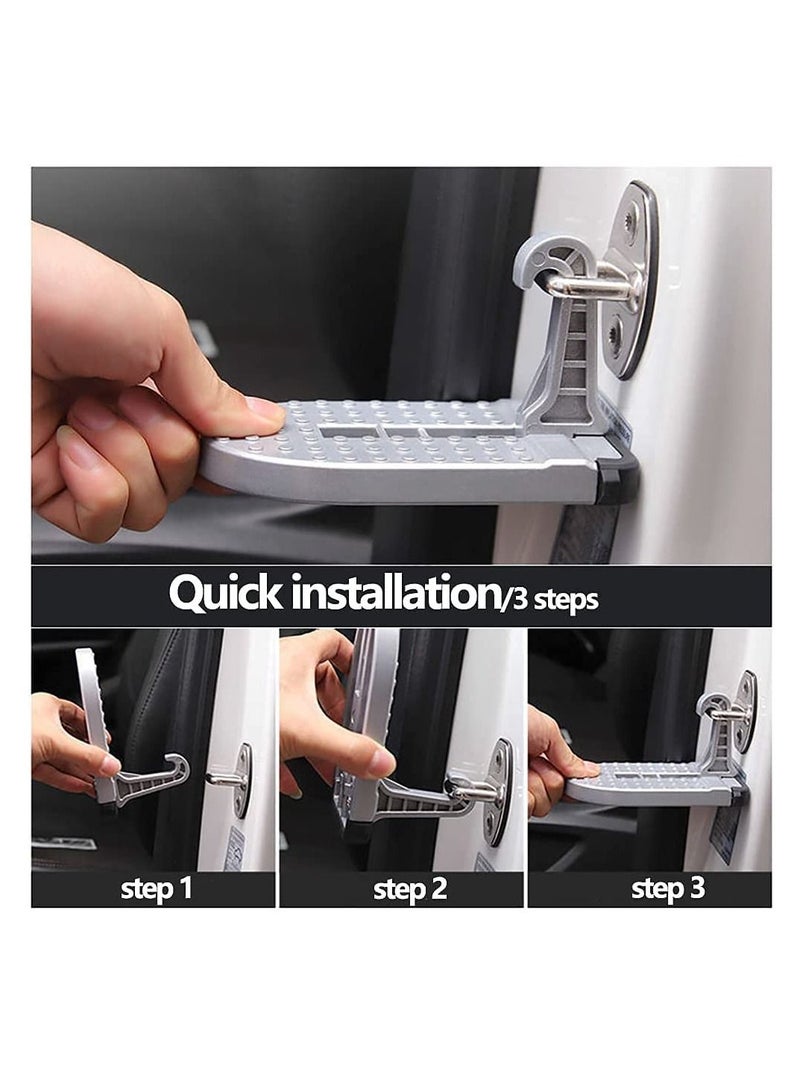 Quick installation/3 steps

step 1

step 2

step 3