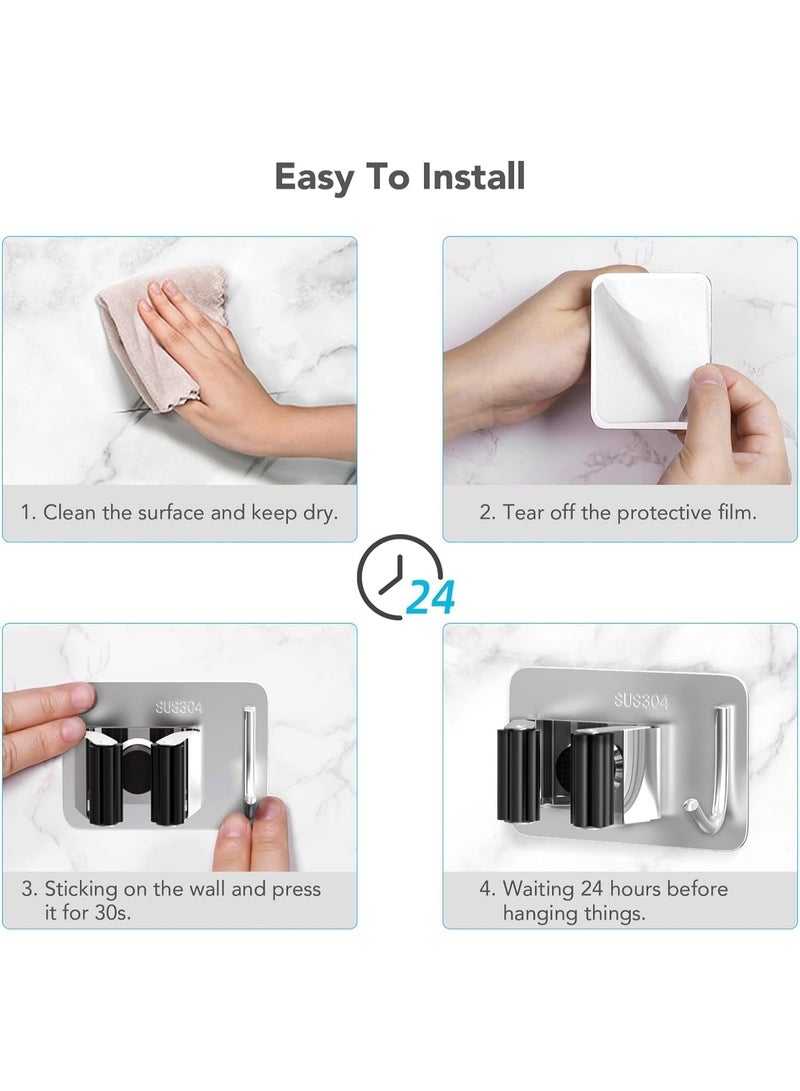 Easy To Install

1. Clean the surface and keep dry.

2. Tear off the protective film.

24

SUS304

3. Sticking on the wall and press it for 30s.

SUS304

4. Waiting 24 hours before hanging things.