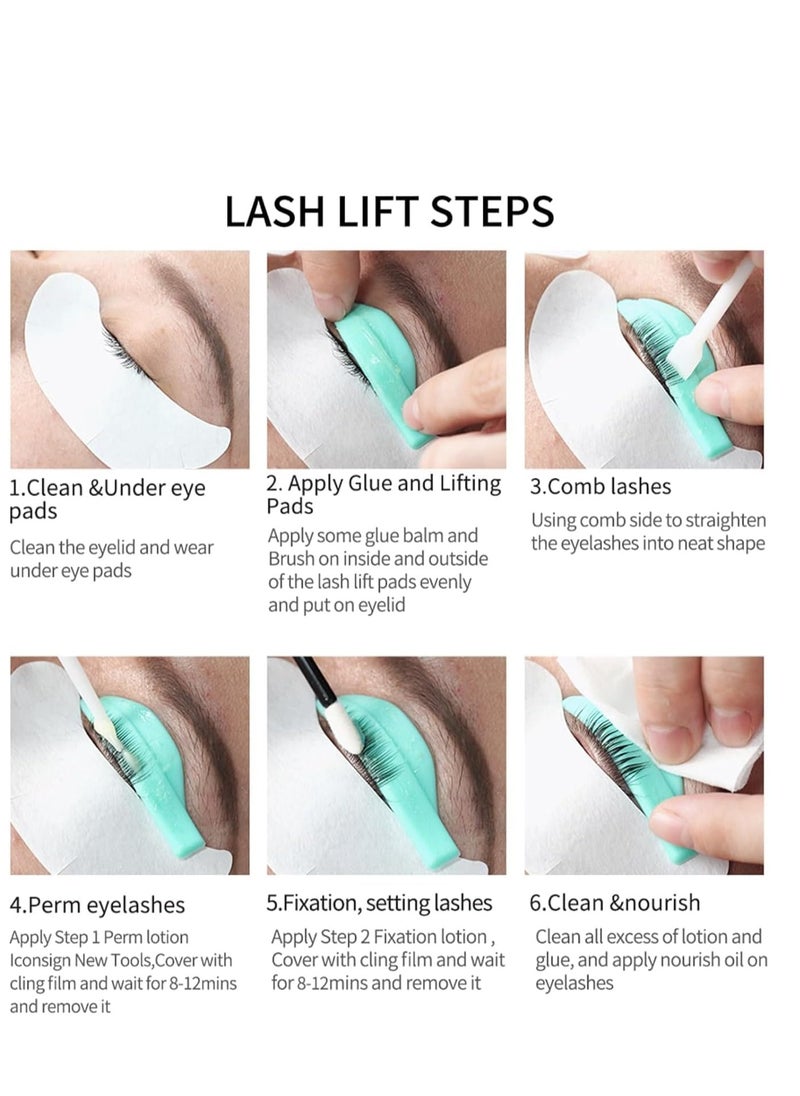 LASH LIFT STEPS

1.Clean &Under eye pads

Clean the eyelid and wear under eye pads

2. Apply Glue and Lifting Pads

Apply some glue balm and Brush on inside and outside of the lash lift pads evenly and put on eyelid

3.Comb lashes

Using comb side to straighten the eyelashes into neat shape

4.Perm eyelashes

Apply Step 1 Perm lotion Iconsign New Tools,Cover with cling film and wait for 8-12mins and remove it

5.Fixation, setting lashes

Apply Step 2 Fixation lotion , Cover with cling film and wait for 8-12mins and remove it

6.Clean &nourish

Clean all excess of lotion and glue, and apply nourish oil on eyelashes