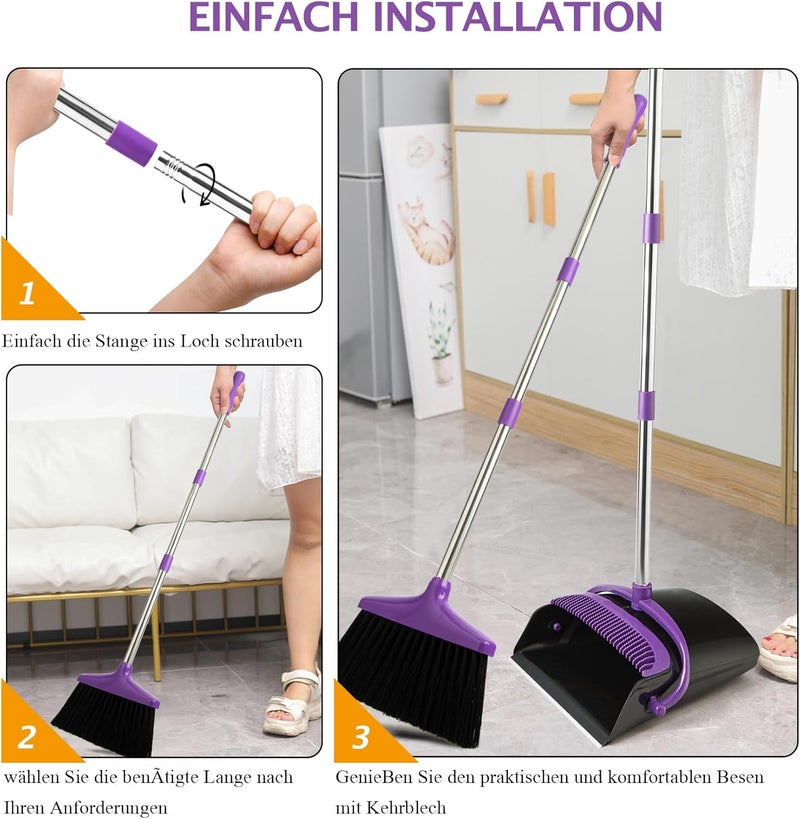 EINFACH INSTALLATION

1

Einfach die Stange ins Loch schrauben

2

wählen Sie die benÃtigte Lange nach Ihren Anforderungen

3

GenieBen Sie den praktischen und komfortablen Besen mit Kehrblech