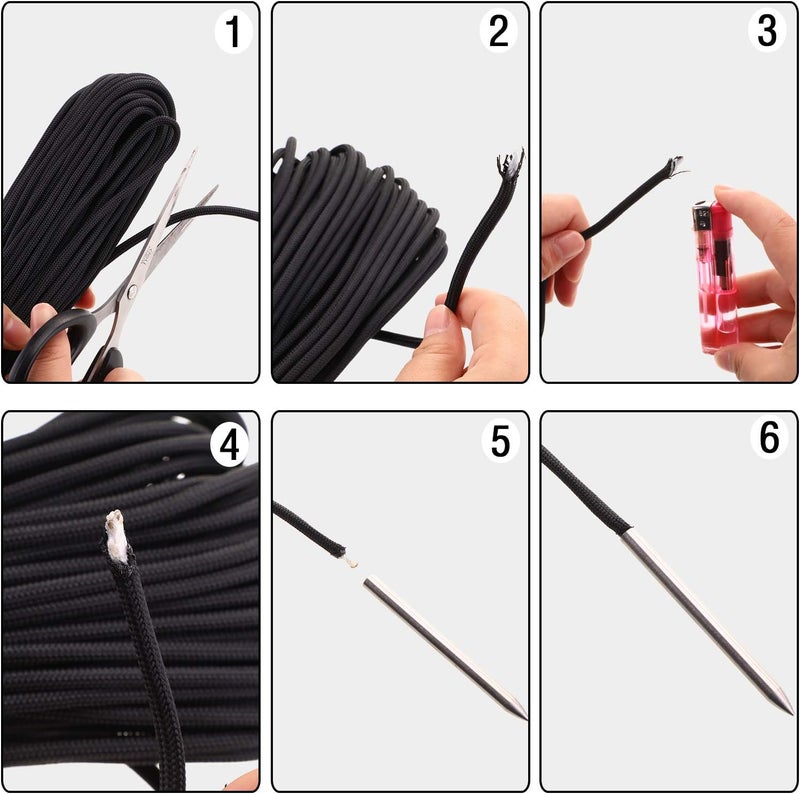 1

2

3

4

5

6