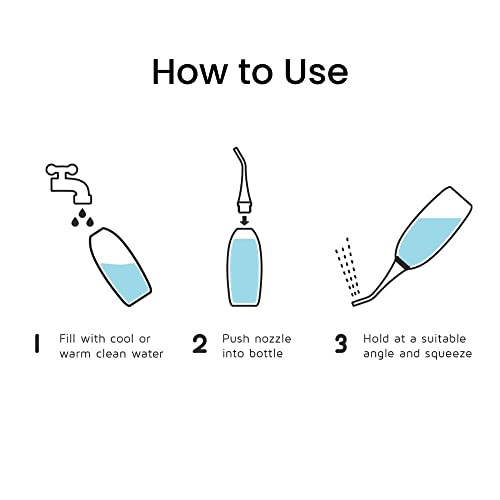 How to Use

1 Fill with cool or warm clean water

2 Push nozzle into bottle

3 Hold at a suitable angle and squeeze