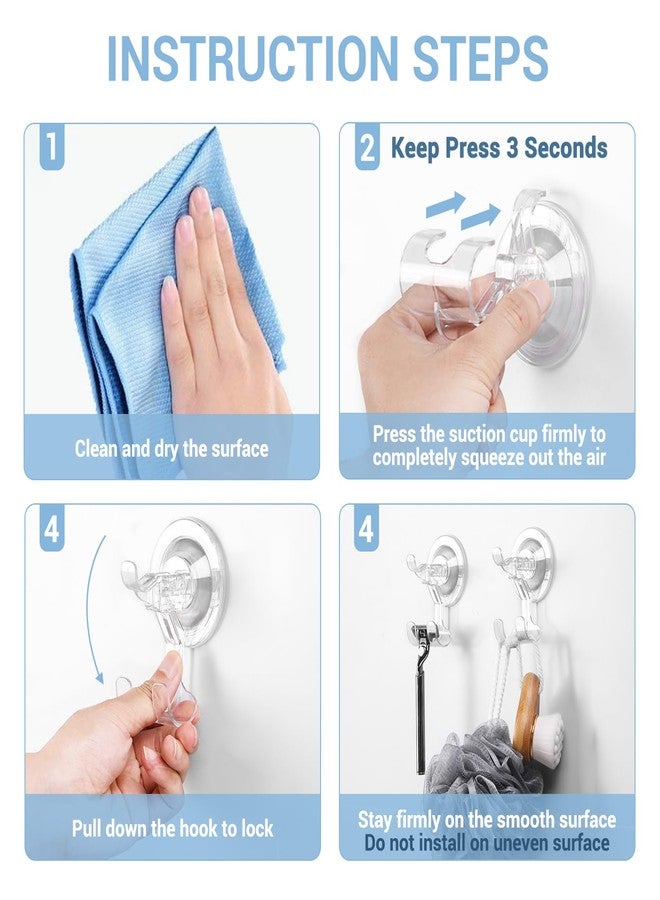 INSTRUCTION STEPS

1

Clean and dry the surface

2 Keep Press 3 Seconds

Press the suction cup firmly to completely squeeze out the air

4

Pull down the hook to lock

4

Stay firmly on the smooth surface
Do not install on uneven surface