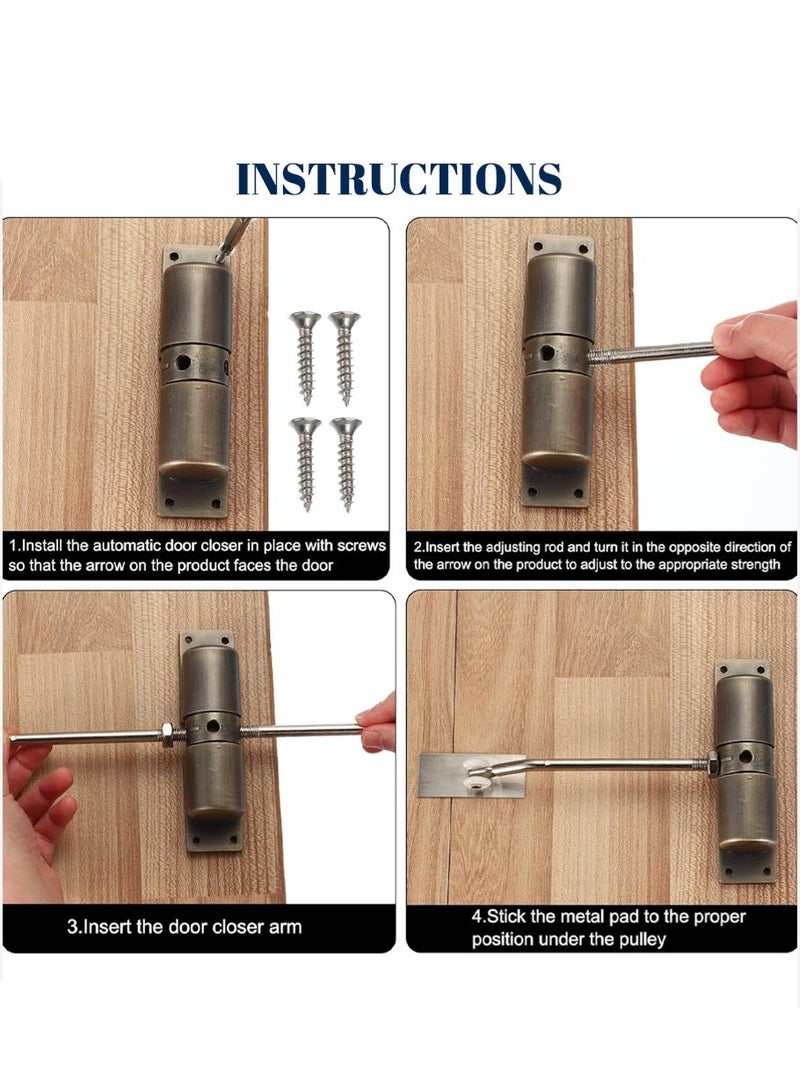 INSTRUCTIONS

1.Install the automatic door closer in place with screws so that the arrow on the product faces the door

2.Insert the adjusting rod and turn it in the opposite direction of the arrow on the product to adjust to the appropriate strength

3.Insert the door closer arm

4.Stick the metal pad to the proper position under the pulley