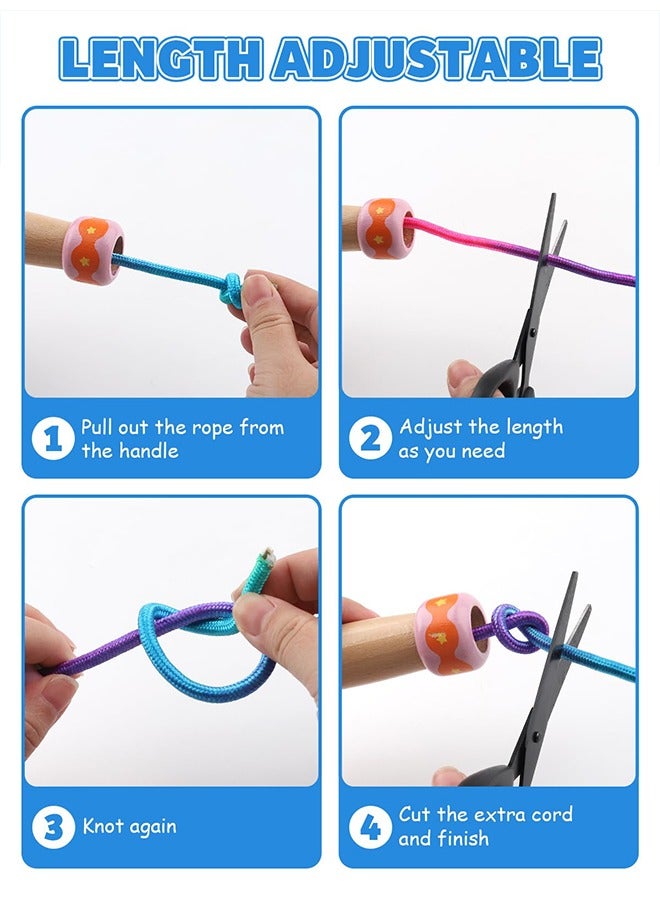 LENGTH ADJUSTABLE

1 Pull out the rope from the handle

2 Adjust the length as you need

3 Knot again

4 Cut the extra cord and finish