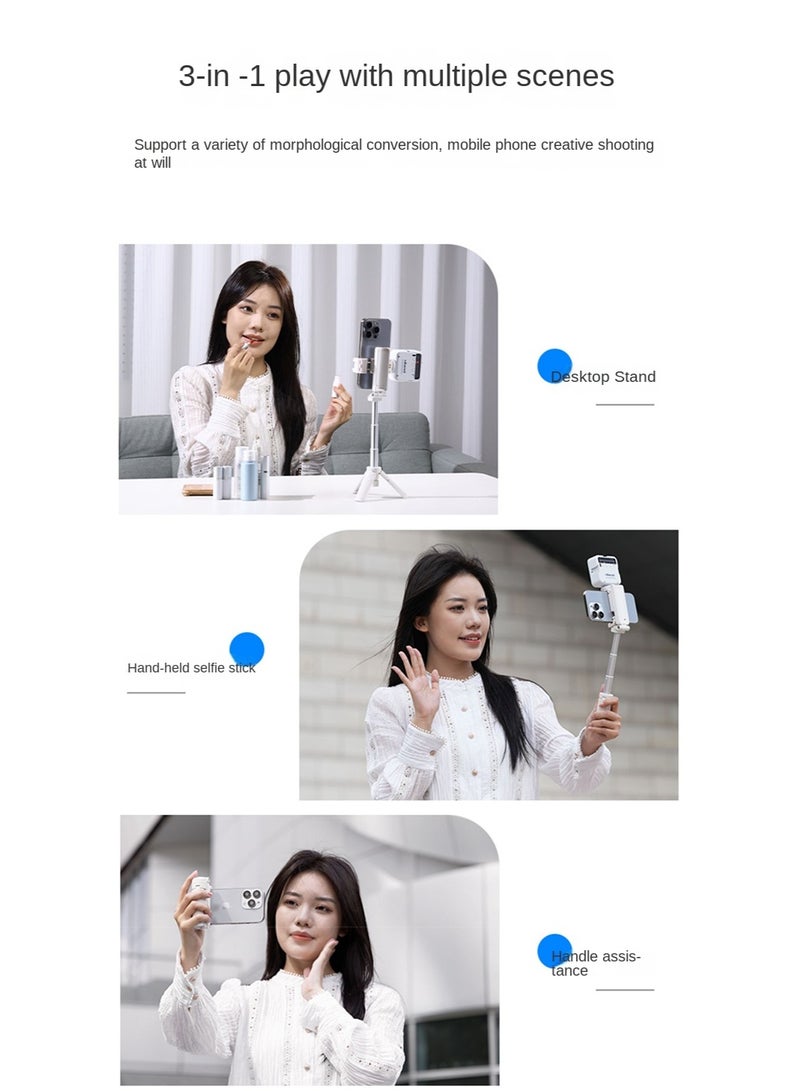 3-in -1 play with multiple scenes

Support a variety of morphological conversion, mobile phone creative shooting at will

Desktop Stand

Hand-held selfie stick

Handle assistance