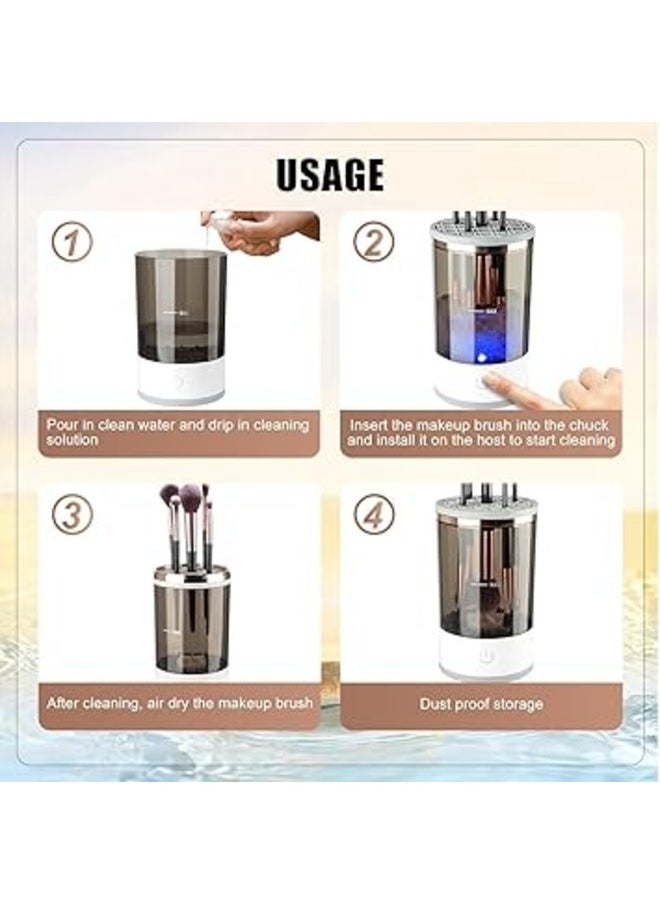 USAGE

1

Pour in clean water and drip in cleaning solution

2

Insert the makeup brush into the chuck and install it on the host to start cleaning

3

After cleaning, air dry the makeup brush

4

Dust proof storage