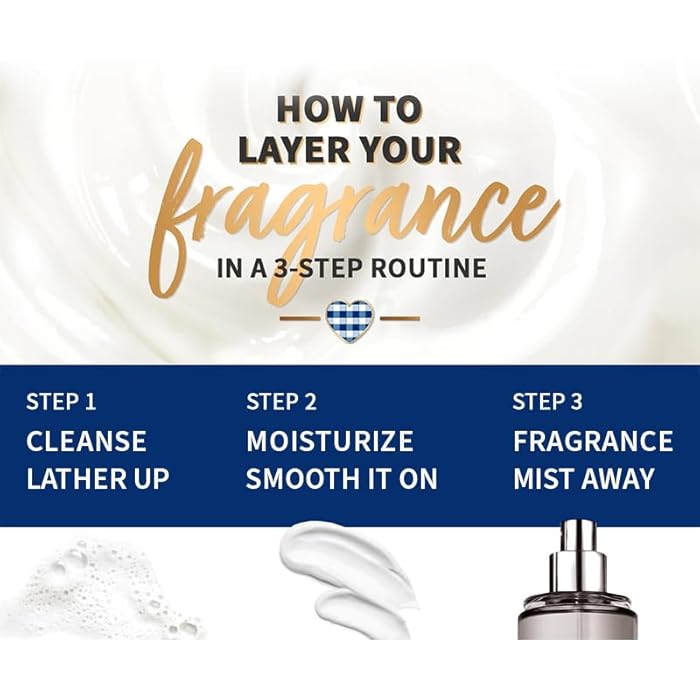 HOW TO
LAYER YOUR
fragrance
IN A 3-STEP ROUTINE

STEP 1
CLEANSE
LATHER UP

STEP 2
MOISTURIZE
SMOOTH IT ON

STEP 3
FRAGRANCE
MIST AWAY