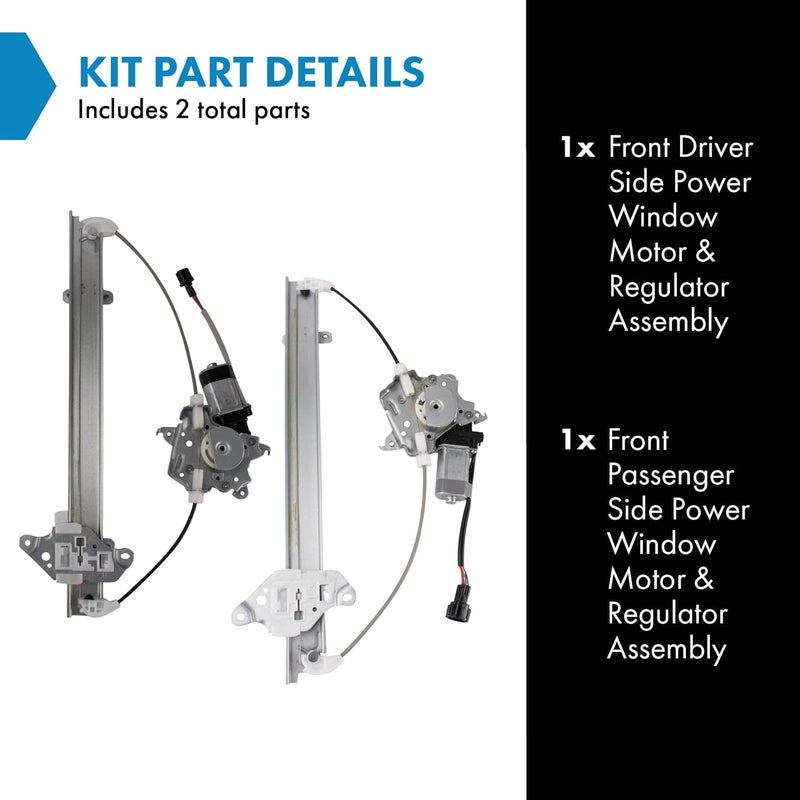 KIT PART DETAILS
Includes 2 total parts

1x Front Driver Side Power Window Motor & Regulator Assembly

1x Front Passenger Side Power Window Motor & Regulator Assembly