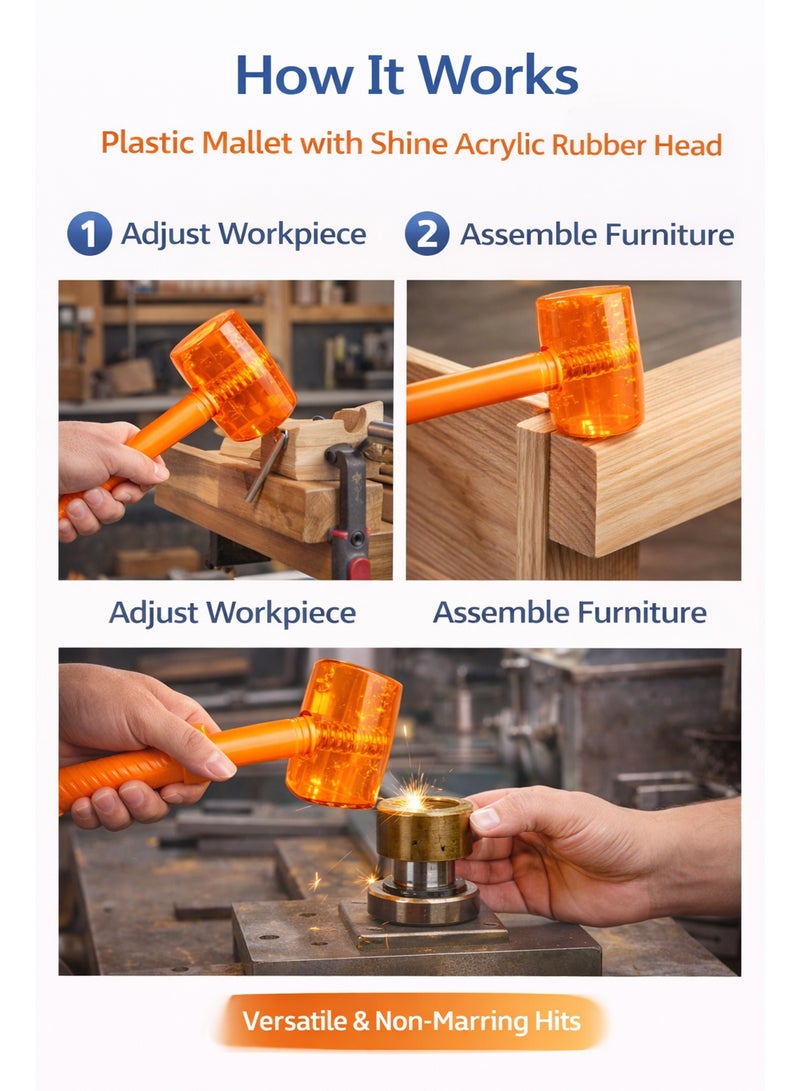 How It Works

Plastic Mallet with Shine Acrylic Rubber Head

1 Adjust Workpiece

2 Assemble Furniture

Adjust Workpiece

Assemble Furniture

Versatile & Non-Marring Hits