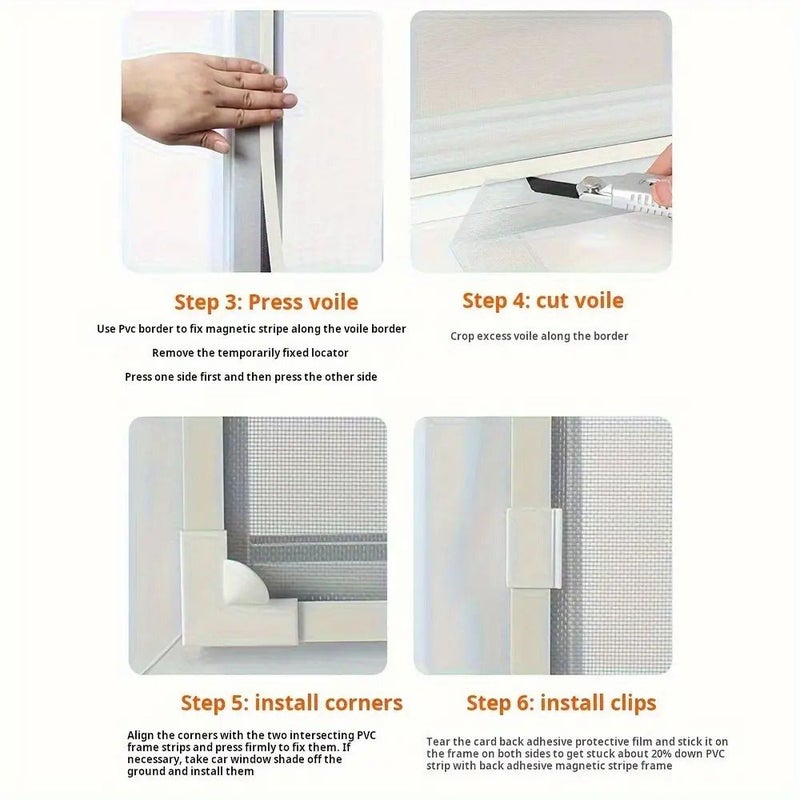 Step 3: Press voile

Use Pvc border to fix magnetic stripe along the voile border

Remove the temporarily fixed locator

Press one side first and then press the other side

Step 4: cut voile

Crop excess voile along the border

Step 5: install corners

Align the corners with the two intersecting PVC frame strips and press firmly to fix them. If necessary, take car window shade off the ground and install them

Step 6: install clips

Tear the card back adhesive protective film and stick it on the frame on both sides to get stuck about 20% down PVC strip with back adhesive magnetic stripe frame