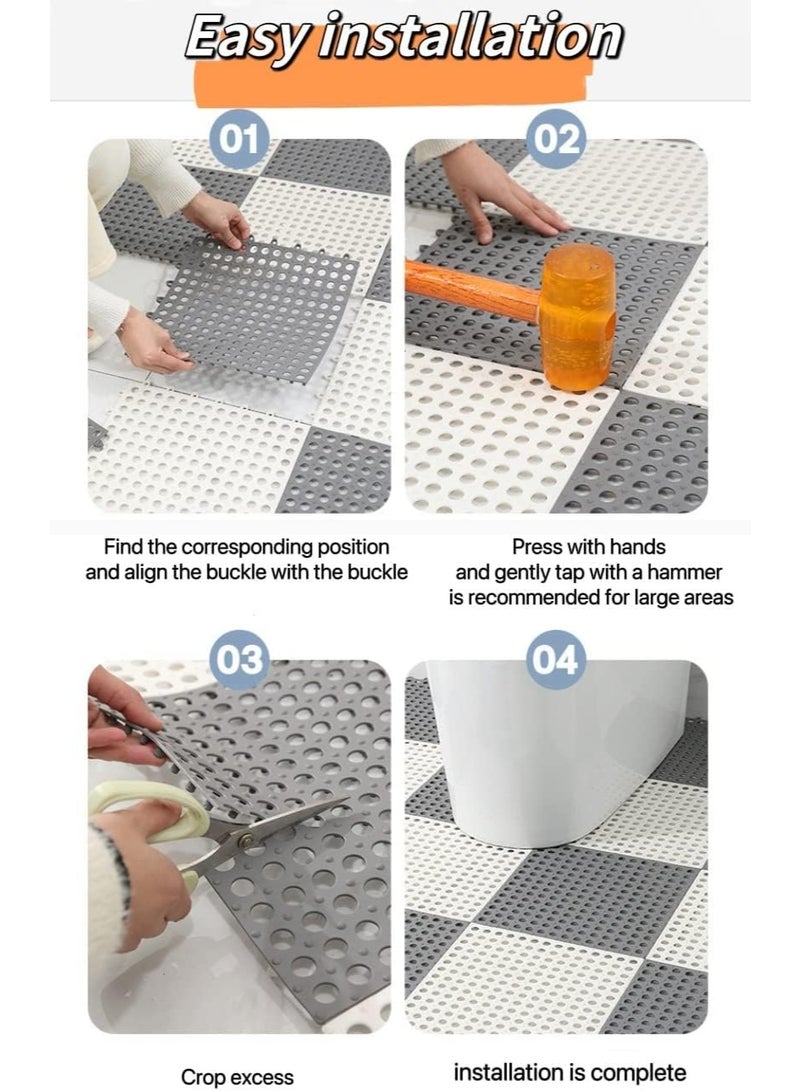 Easy installation

01

02

Find the corresponding position and align the buckle with the buckle

Press with hands and gently tap with a hammer is recommended for large areas

03

04

Crop excess

installation is complete