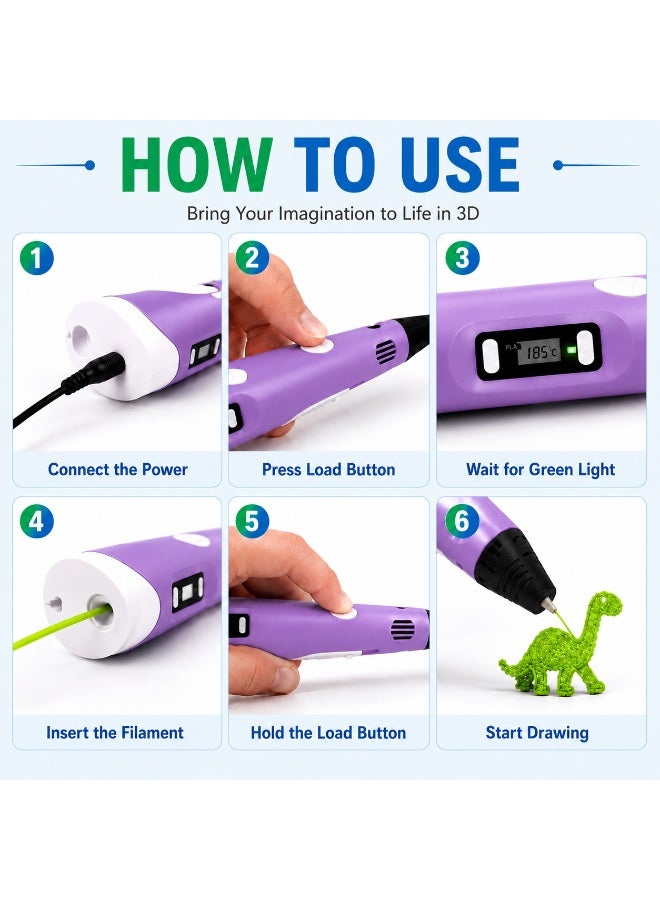 HOW TO USE

Bring Your Imagination to Life in 3D

1

Connect the Power

2

Press Load Button

3

PLA 185℃

Wait for Green Light

4

Insert the Filament

5

Hold the Load Button

6

Start Drawing