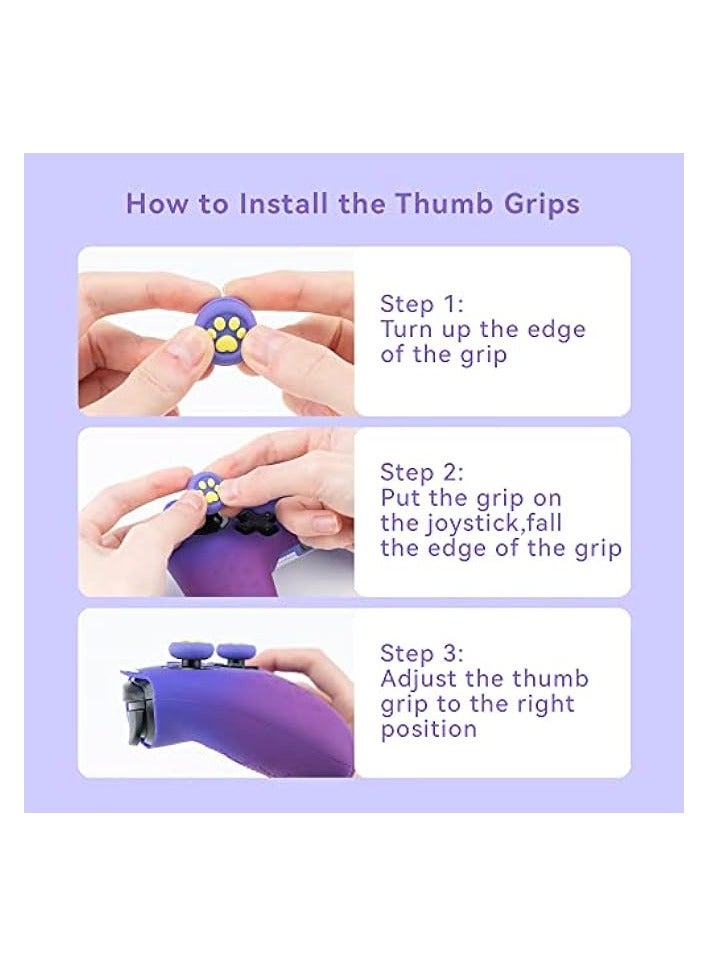 How to Install the Thumb Grips

Step 1:
Turn up the edge of the grip

Step 2:
Put the grip on the joystick,fall the edge of the grip

Step 3:
Adjust the thumb grip to the right position