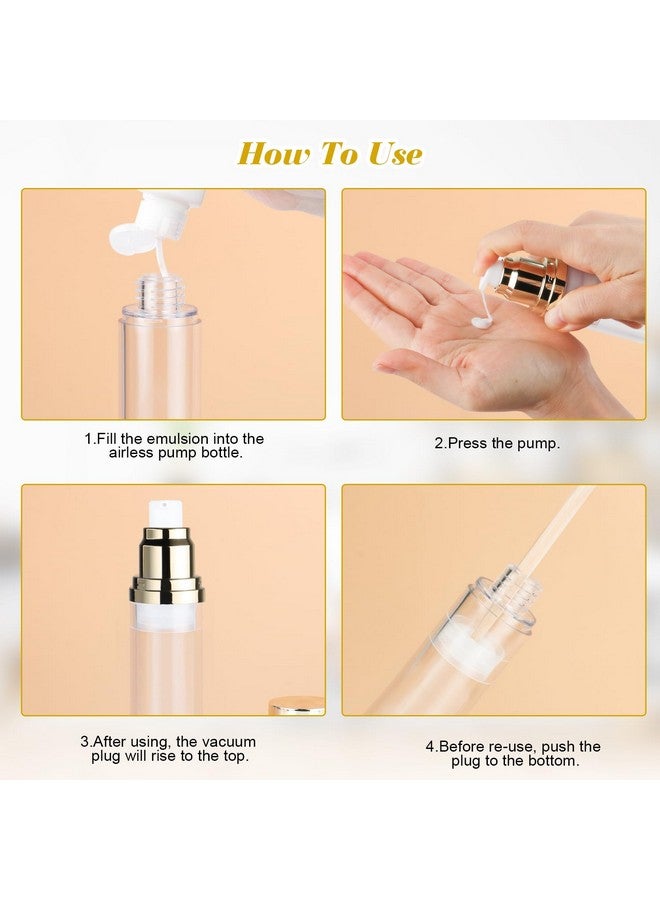 How To Use

1.Fill the emulsion into the airless pump bottle.

2.Press the pump.

3.After using, the vacuum plug will rise to the top.

4.Before re-use, push the plug to the bottom.