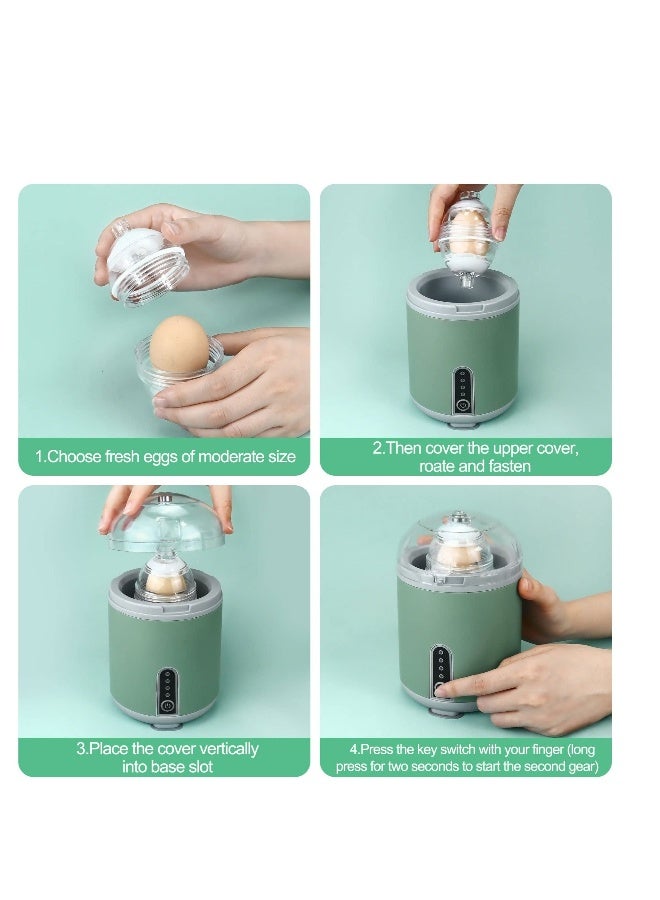 1.Choose fresh eggs of moderate size

2.Then cover the upper cover, roate and fasten

3.Place the cover vertically into base slot

4.Press the key switch with your finger (long press for two seconds to start the second gear)