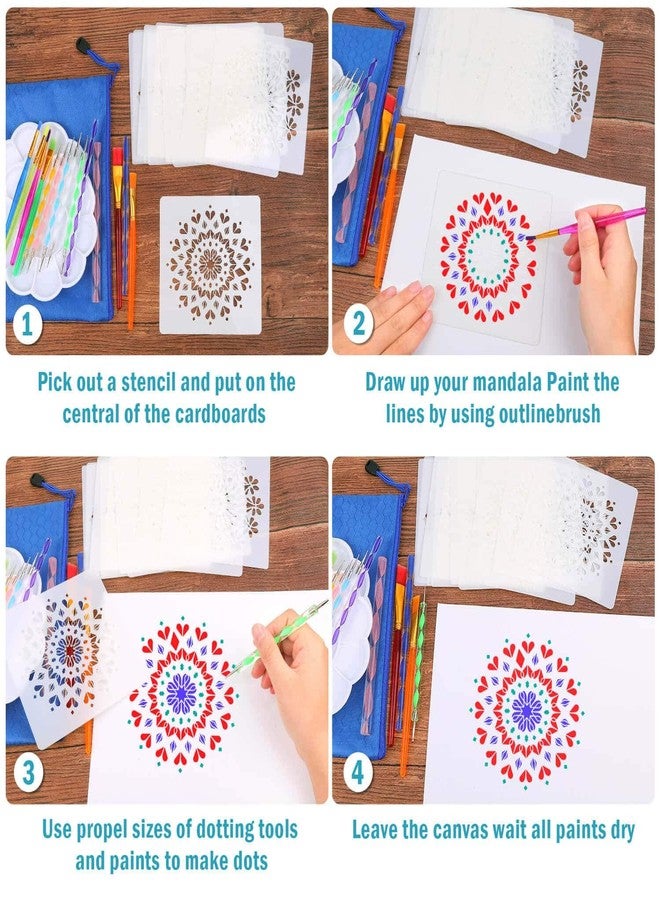 1

Pick out a stencil and put on the central of the cardboards

2

Draw up your mandala Paint the lines by using outlinebrush

3

Use propel sizes of dotting tools and paints to make dots

4

Leave the canvas wait all paints dry