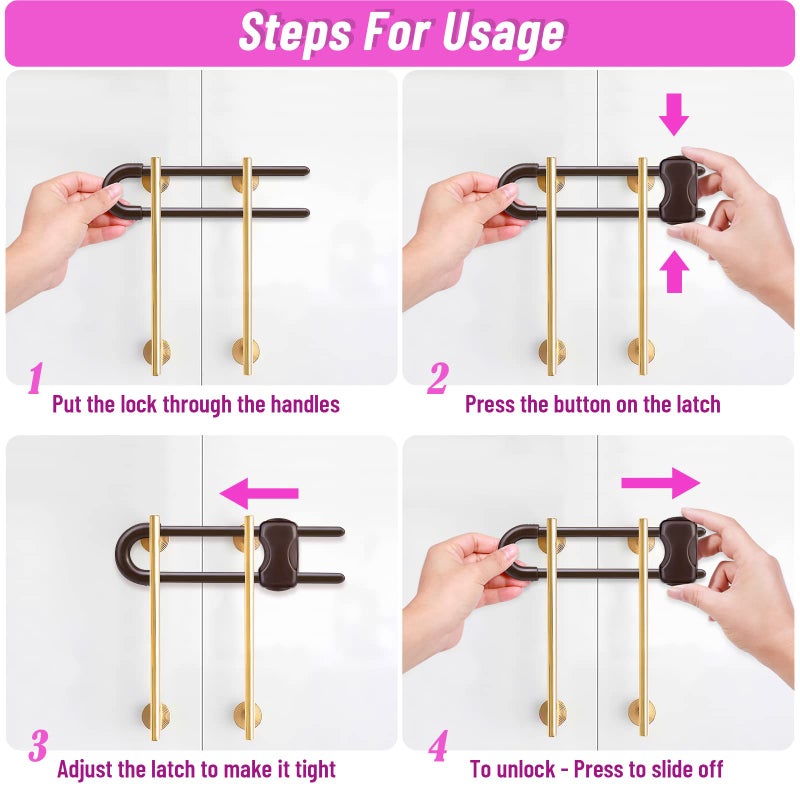 Steps For Usage

1
Put the lock through the handles

2
Press the button on the latch

3
Adjust the latch to make it tight

4
To unlock - Press to slide off