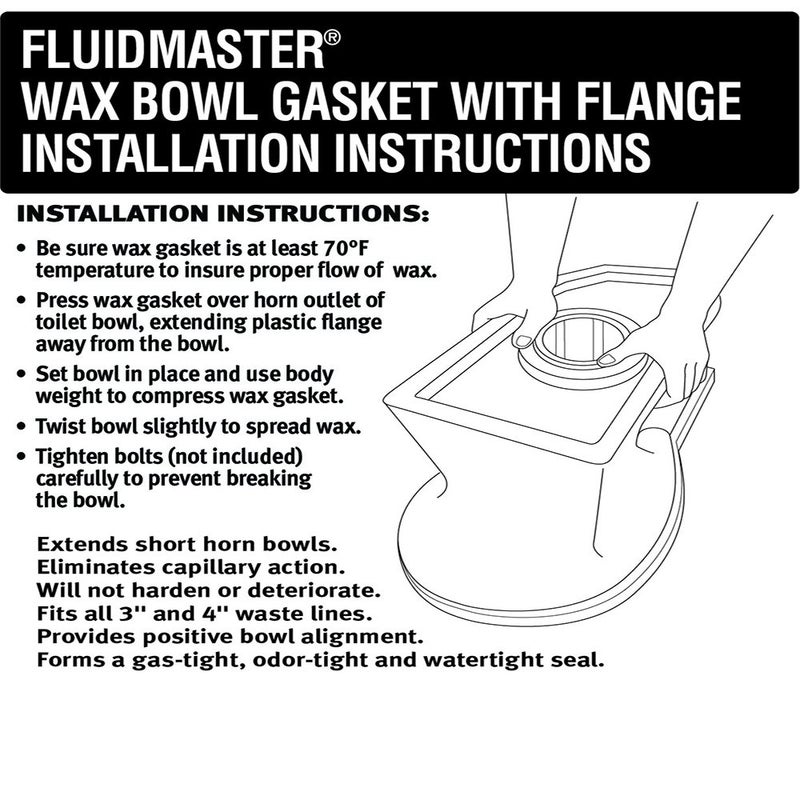 FLUIDMASTER®
WAX BOWL GASKET WITH FLANGE
INSTALLATION INSTRUCTIONS

INSTALLATION INSTRUCTIONS:

• Be sure wax gasket is at least 70°F temperature to insure proper flow of wax.
• Press wax gasket over horn outlet of toilet bowl, extending plastic flange away from the bowl.
• Set bowl in place and use body weight to compress wax gasket.
• Twist bowl slightly to spread wax.
• Tighten bolts (not included) carefully to prevent breaking the bowl.

Extends short horn bowls.
Eliminates capillary action.
Will not harden or deteriorate.
Fits all 3'' and 4'' waste lines.
Provides positive bowl alignment.
Forms a gas-tight, odor-tight and watertight seal.