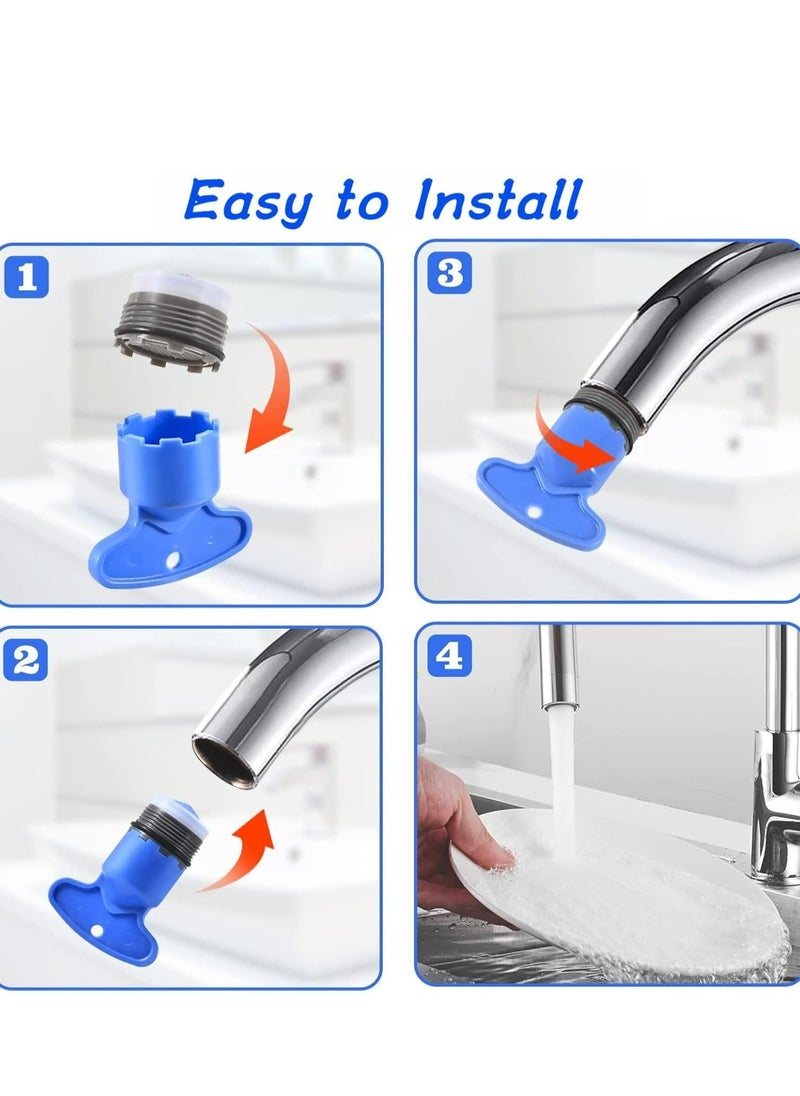 Easy to Install

1

3

2

4