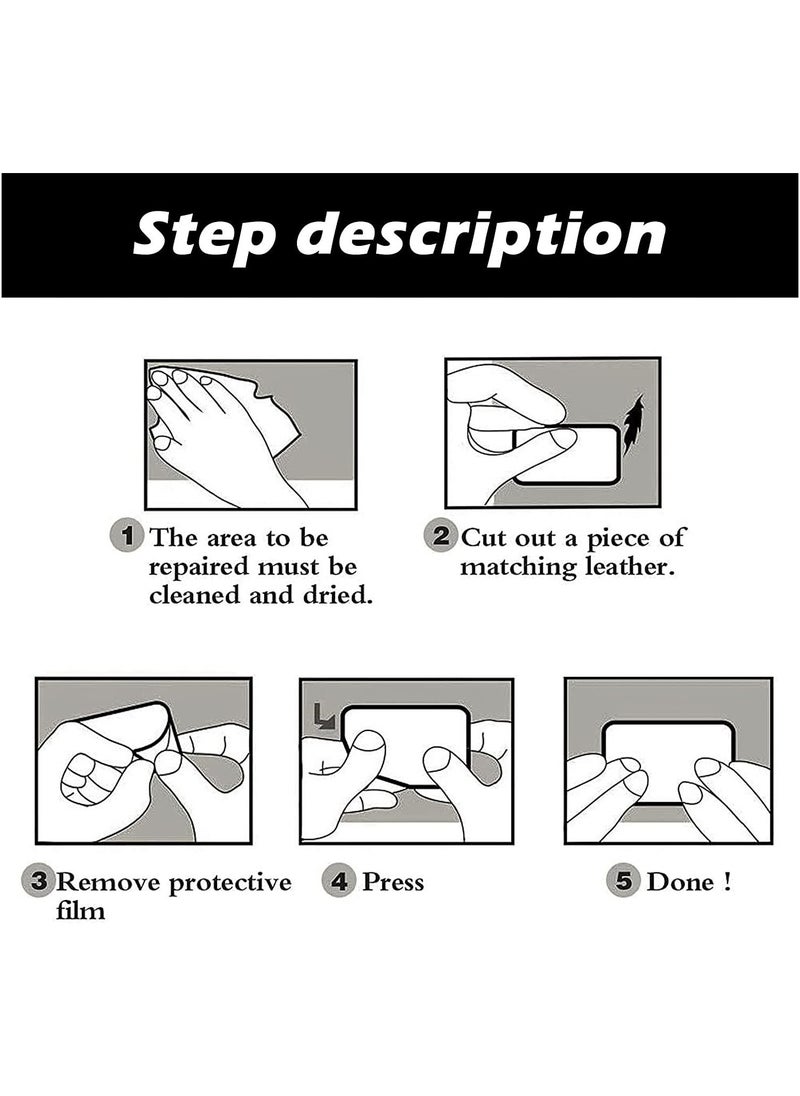 Step description

1 The area to be repaired must be cleaned and dried.

2 Cut out a piece of matching leather.

3 Remove protective film

4 Press

5 Done !