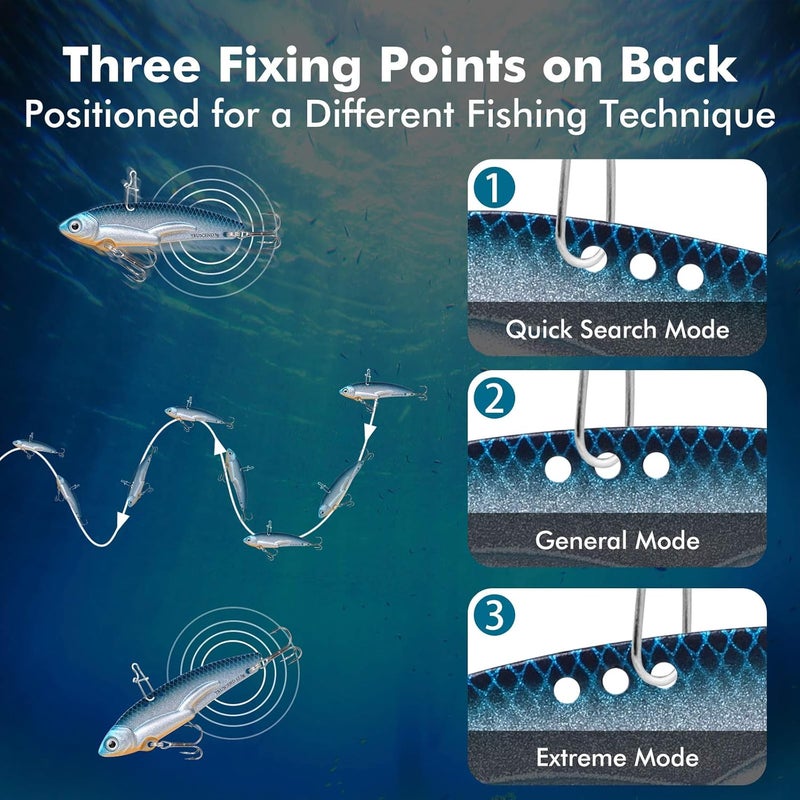 Three Fixing Points on Back
Positioned for a Different Fishing Technique

1
Quick Search Mode

2
General Mode

3
Extreme Mode