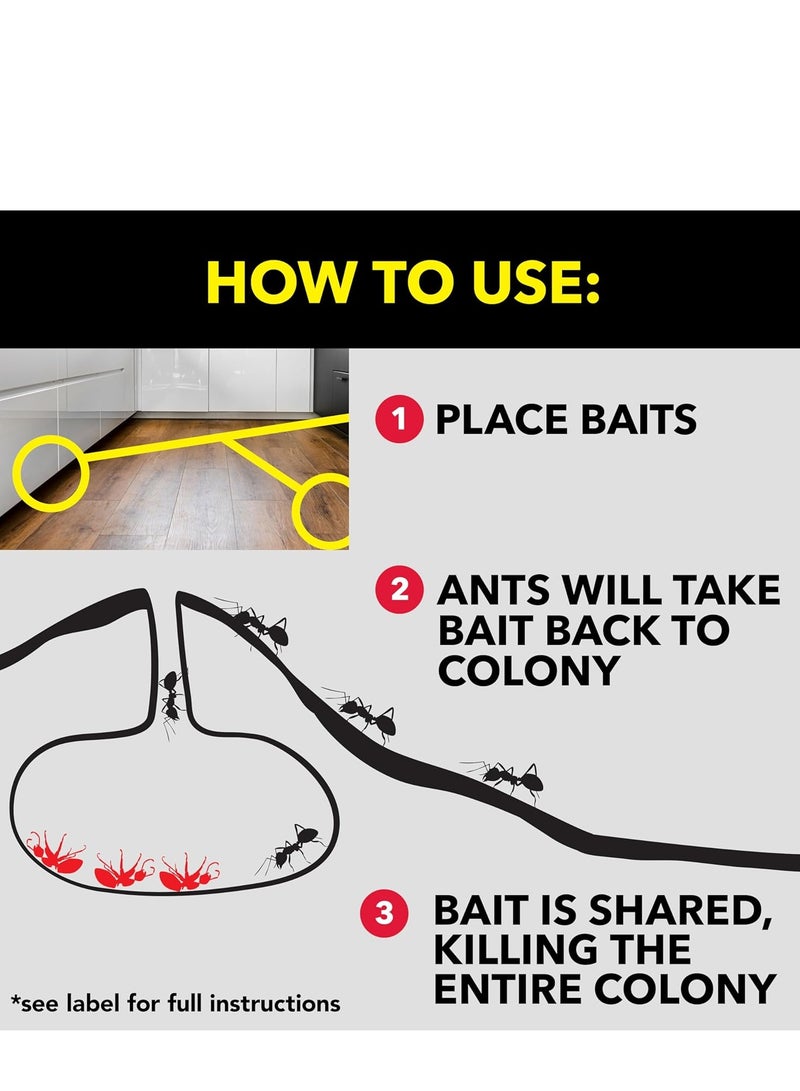 HOW TO USE:

1 PLACE BAITS

2 ANTS WILL TAKE BAIT BACK TO COLONY

3 BAIT IS SHARED, KILLING THE ENTIRE COLONY

*see label for full instructions