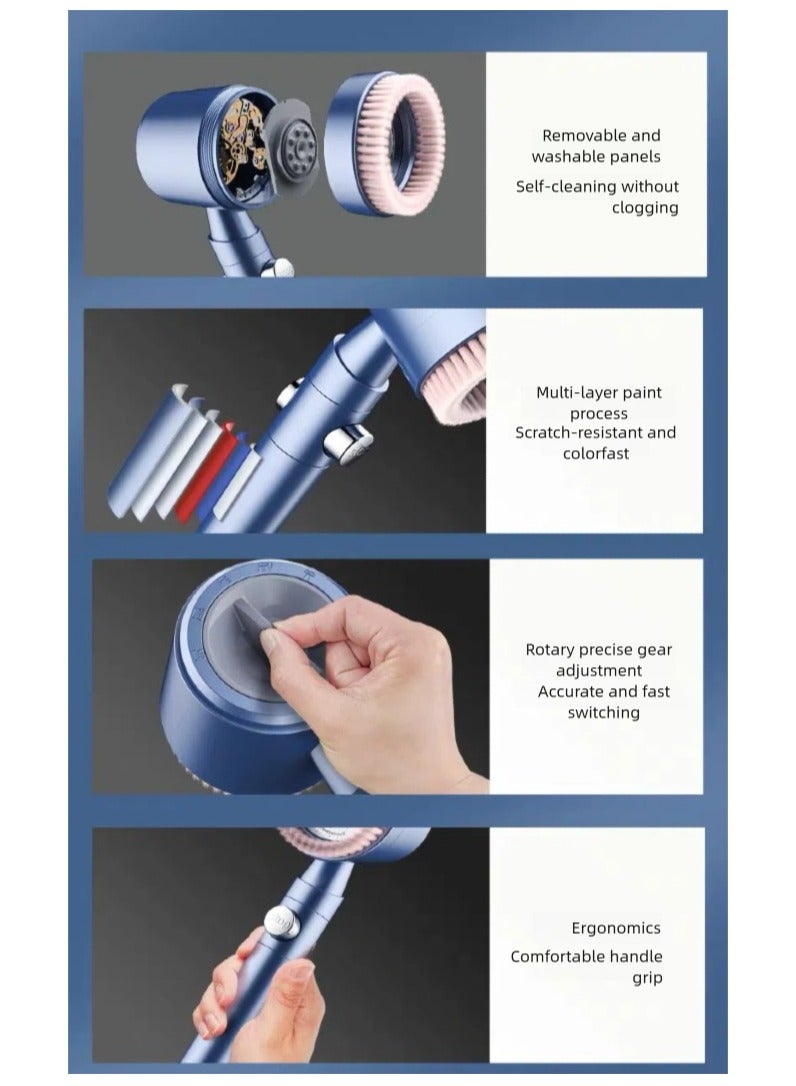 Removable and washable panels

Self-cleaning without clogging

Multi-layer paint process
Scratch-resistant and colorfast

Rotary precise gear adjustment
Accurate and fast switching

Ergonomics

Comfortable handle grip