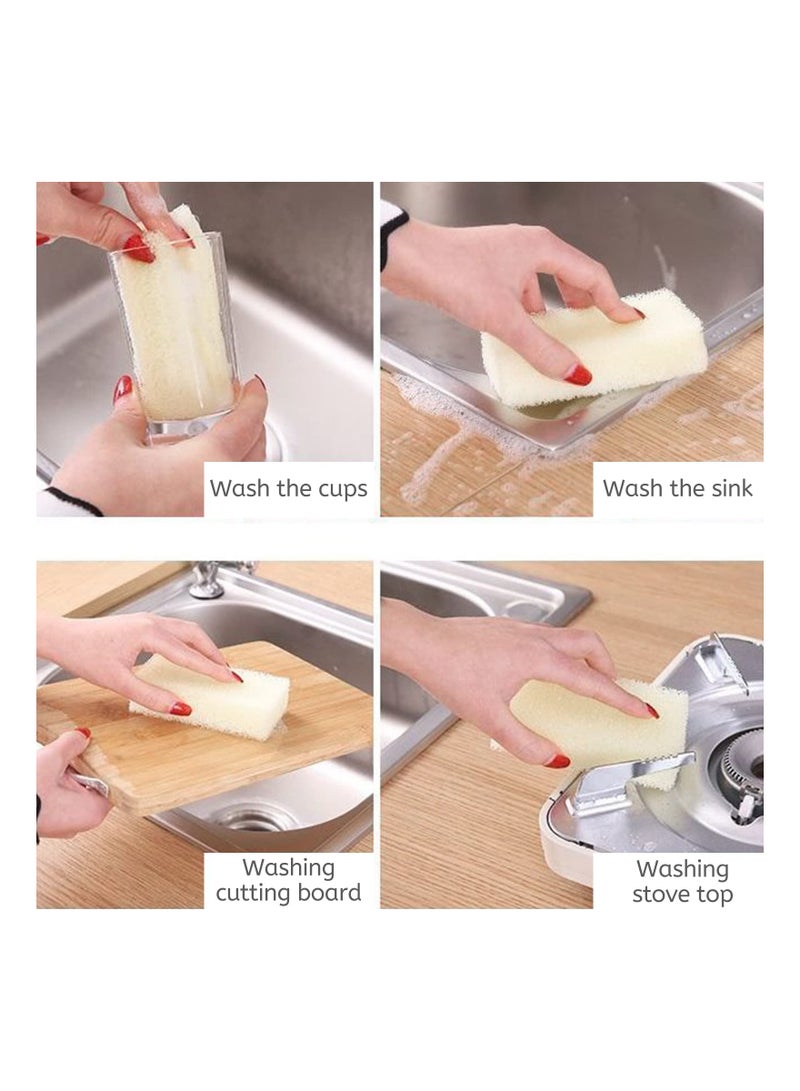 Wash the cups

Wash the sink

Washing cutting board

Washing stove top