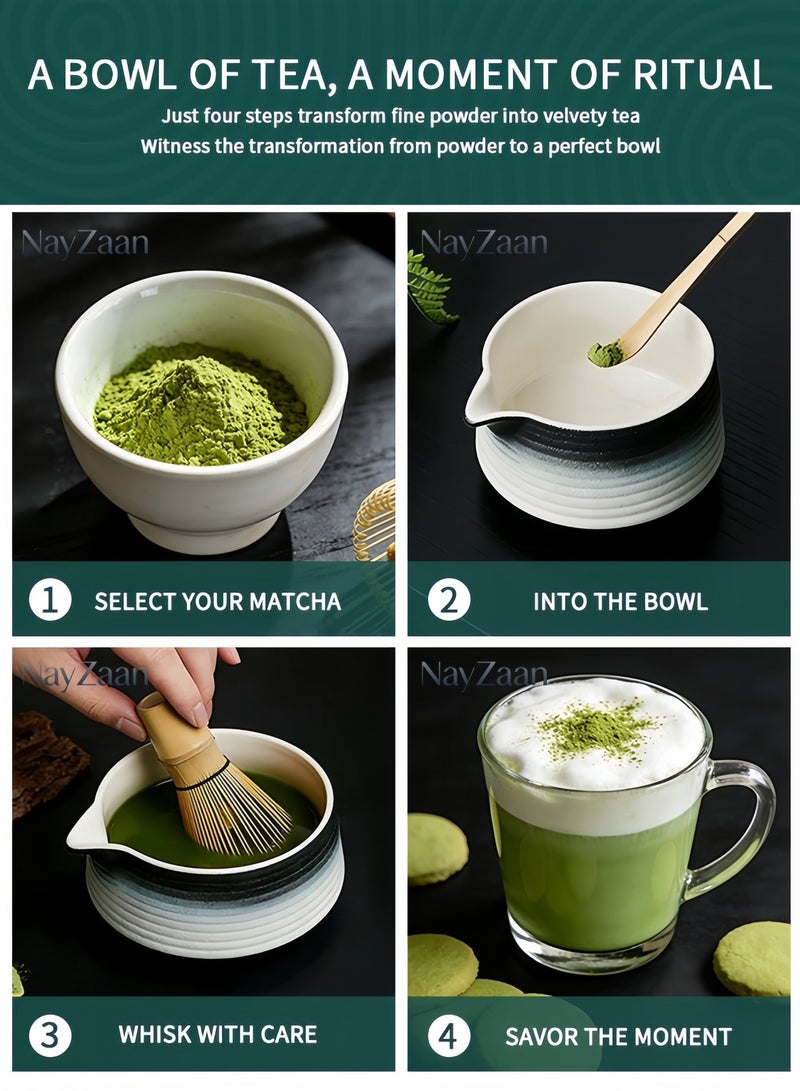 A BOWL OF TEA, A MOMENT OF RITUAL
Just four steps transform fine powder into velvety tea
Witness the transformation from powder to a perfect bowl

NayZaan

1 SELECT YOUR MATCHA

NayZaan

2 INTO THE BOWL

NayZaan

3 WHISK WITH CARE

NayZaan

4 SAVOR THE MOMENT