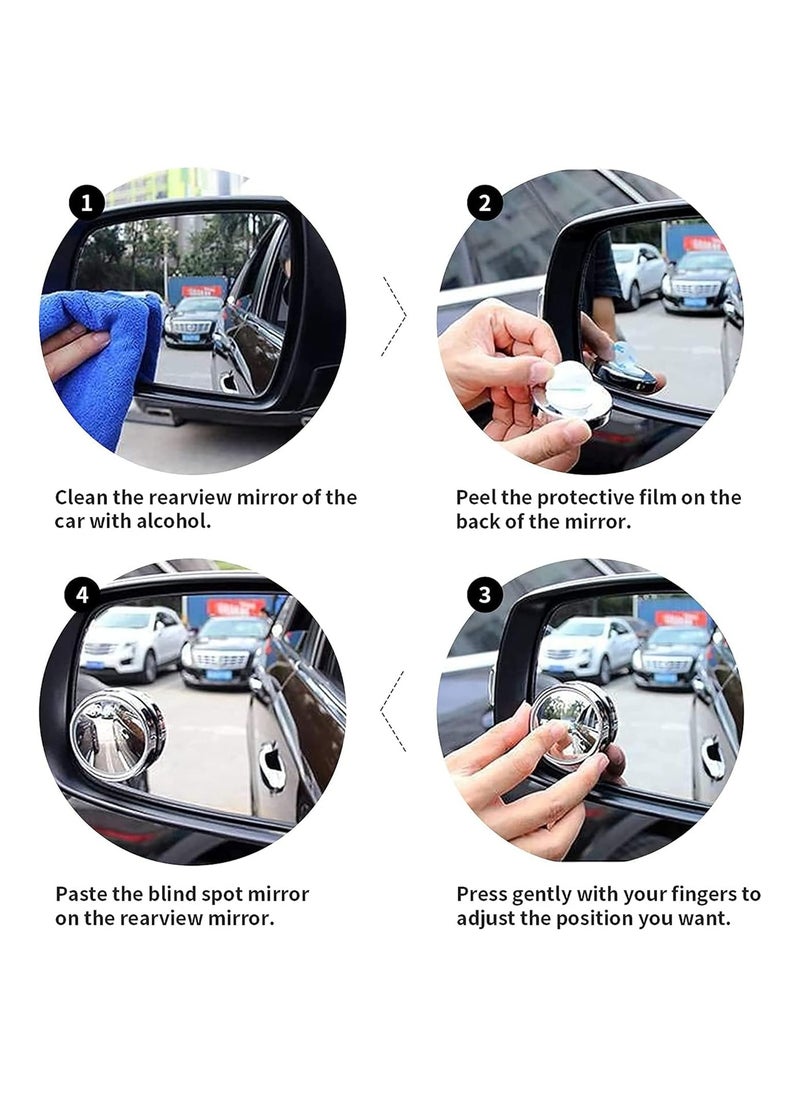 1

Clean the rearview mirror of the car with alcohol.

2

Peel the protective film on the back of the mirror.

4

Paste the blind spot mirror on the rearview mirror.

3

Press gently with your fingers to adjust the position you want.