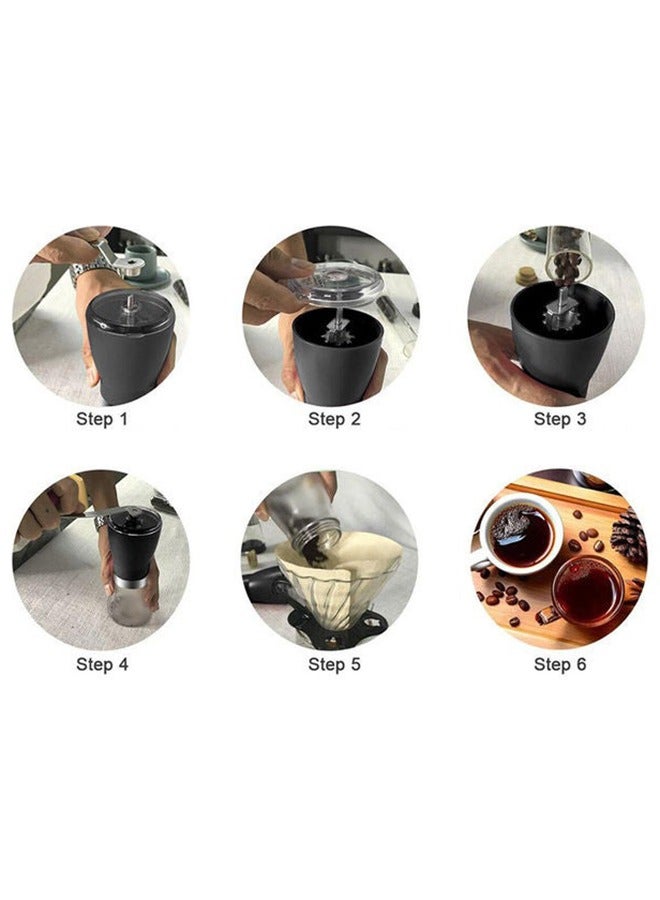 Step 1

Step 2

Step 3

Step 4

Step 5

Step 6