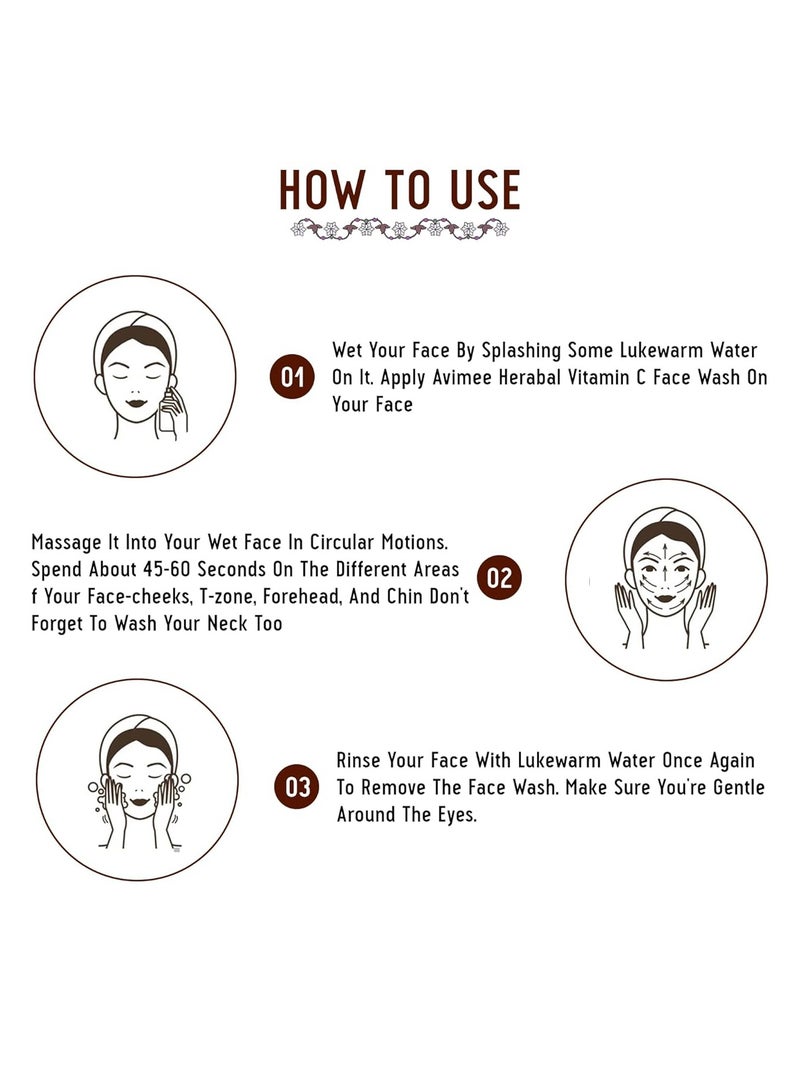 HOW TO USE

01 Wet Your Face By Splashing Some Lukewarm Water On It. Apply Avimee Herabal Vitamin C Face Wash On Your Face

Massage It Into Your Wet Face In Circular Motions. Spend About 45-60 Seconds On The Different Areas f Your Face-cheeks, T-zone, Forehead, And Chin Don't Forget To Wash Your Neck Too 02

03 Rinse Your Face With Lukewarm Water Once Again To Remove The Face Wash. Make Sure You're Gentle Around The Eyes.