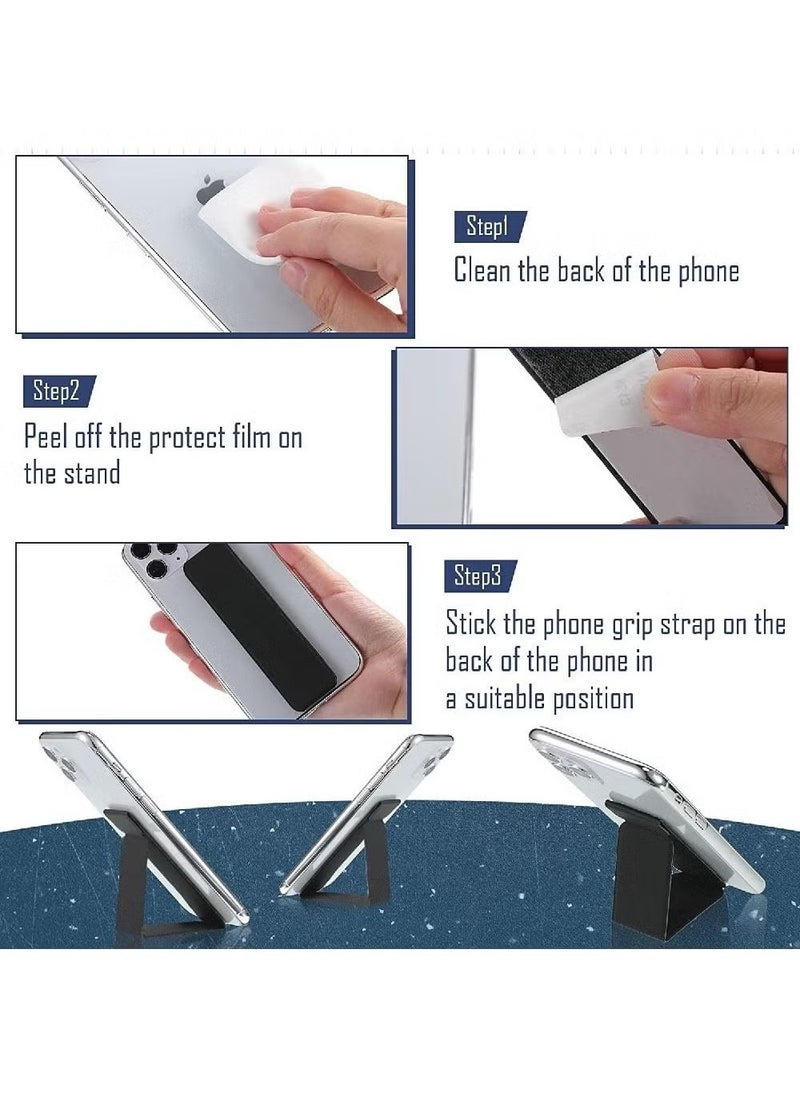 Step1

Clean the back of the phone

Step2

Peel off the protect film on the stand

Step3

Stick the phone grip strap on the back of the phone in a suitable position