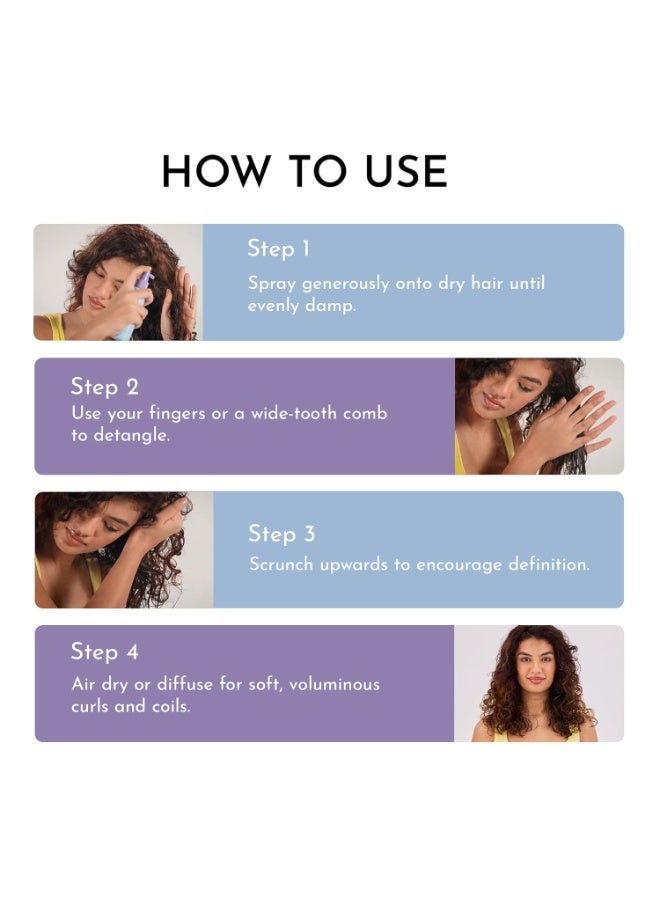 HOW TO USE

Step 1

Spray generously onto dry hair until evenly damp.

Step 2

Use your fingers or a wide-tooth comb to detangle.

Step 3

Scrunch upwards to encourage definition.

Step 4

Air dry or diffuse for soft, voluminous curls and coils.