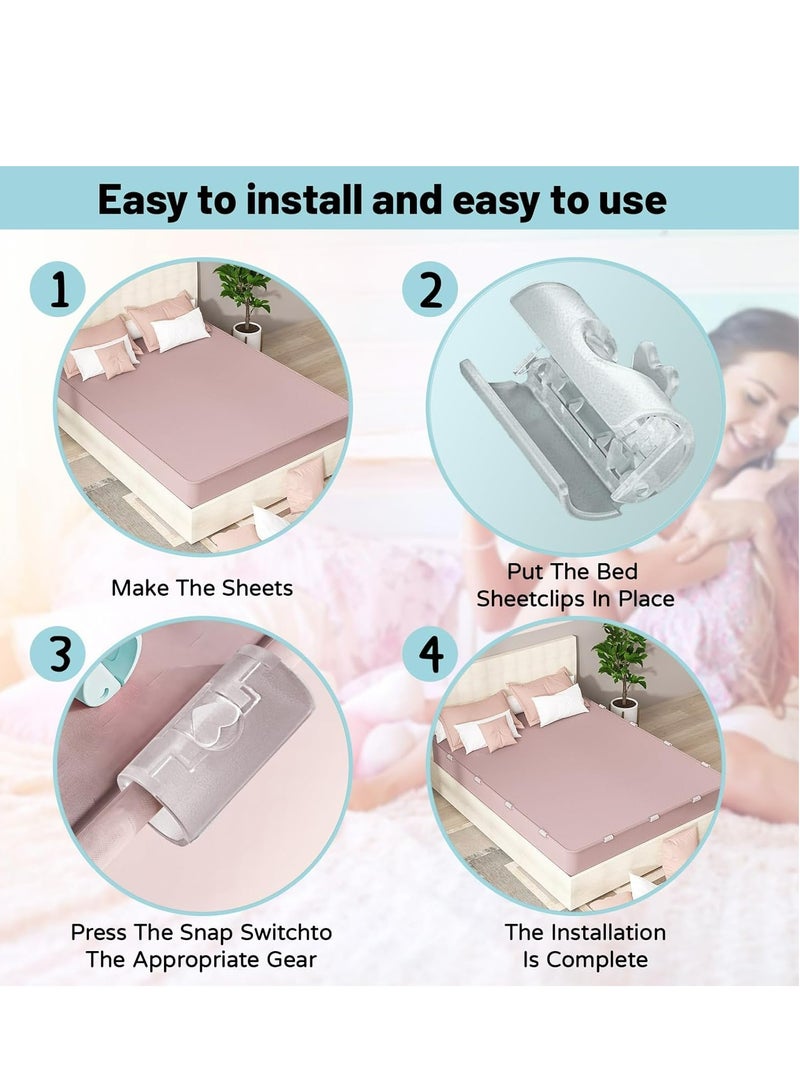 Easy to install and easy to use

1

Make The Sheets

2

Put The Bed Sheetclips In Place

3

Press The Snap Switchto The Appropriate Gear

4

The Installation Is Complete