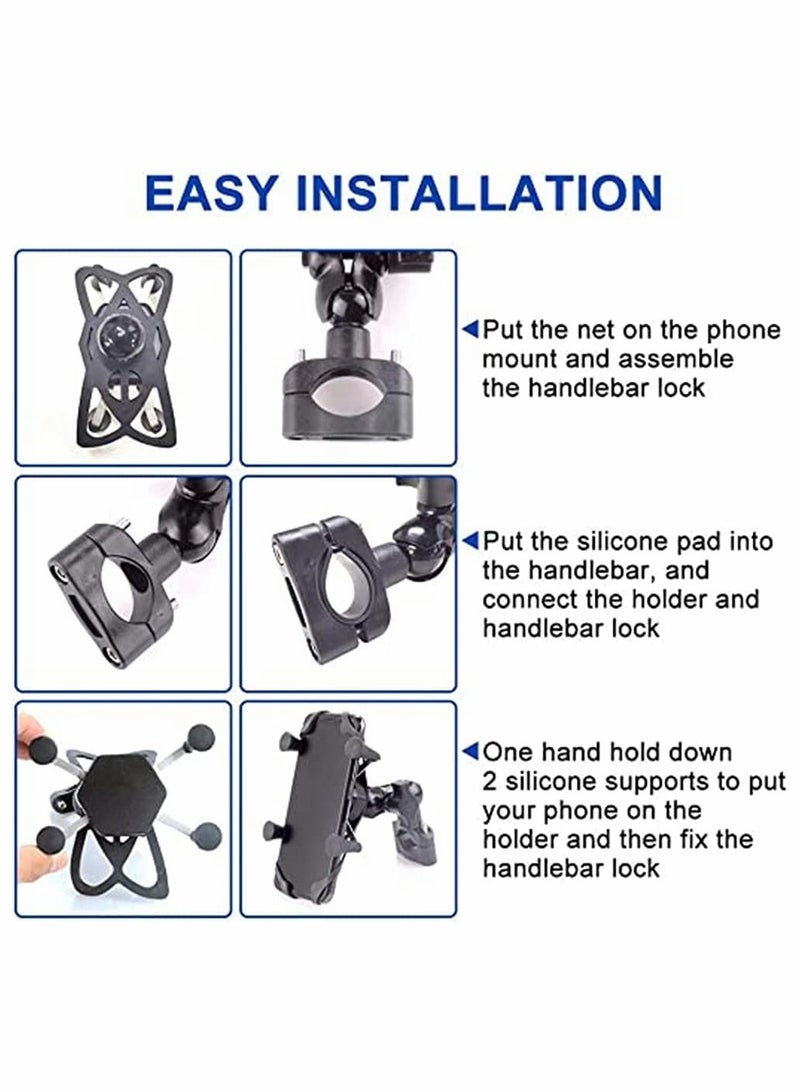 EASY INSTALLATION

◀Put the net on the phone mount and assemble the handlebar lock

◀Put the silicone pad into the handlebar, and connect the holder and handlebar lock

◀One hand hold down 2 silicone supports to put your phone on the holder and then fix the handlebar lock