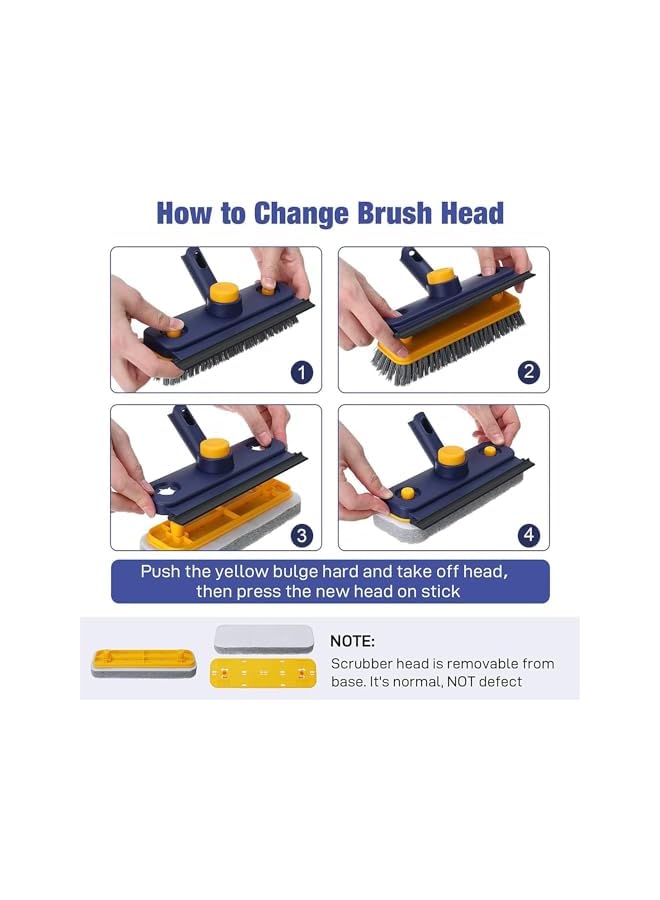 How to Change Brush Head

1

2

3

4

Push the yellow bulge hard and take off head, then press the new head on stick

NOTE:
Scrubber head is removable from base. It's normal, NOT defect