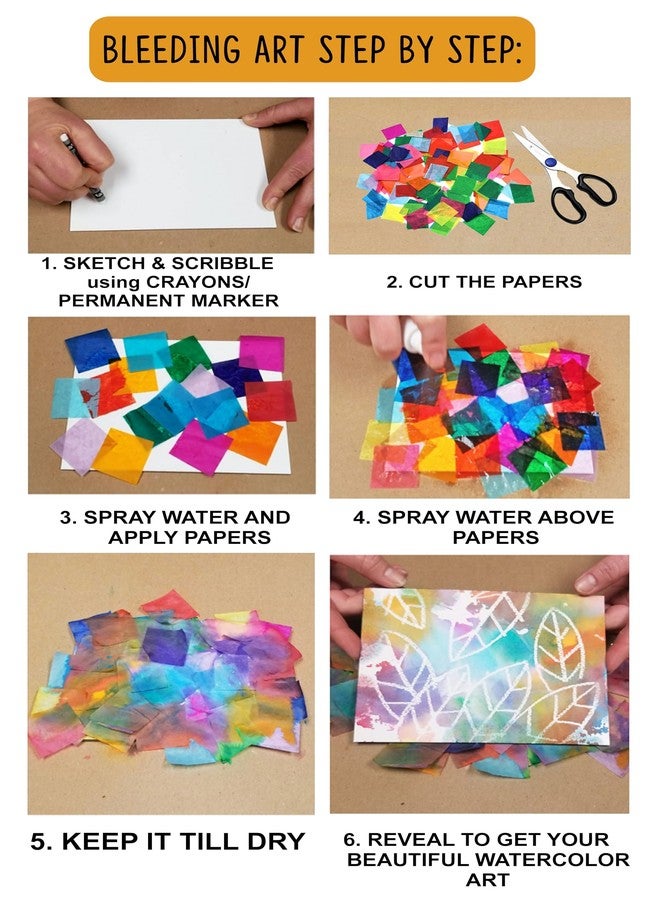 BLEEDING ART STEP BY STEP:

1. SKETCH & SCRIBBLE using CRAYONS/ PERMANENT MARKER

2. CUT THE PAPERS

3. SPRAY WATER AND APPLY PAPERS

4. SPRAY WATER ABOVE PAPERS

5. KEEP IT TILL DRY

6. REVEAL TO GET YOUR BEAUTIFUL WATERCOLOR ART