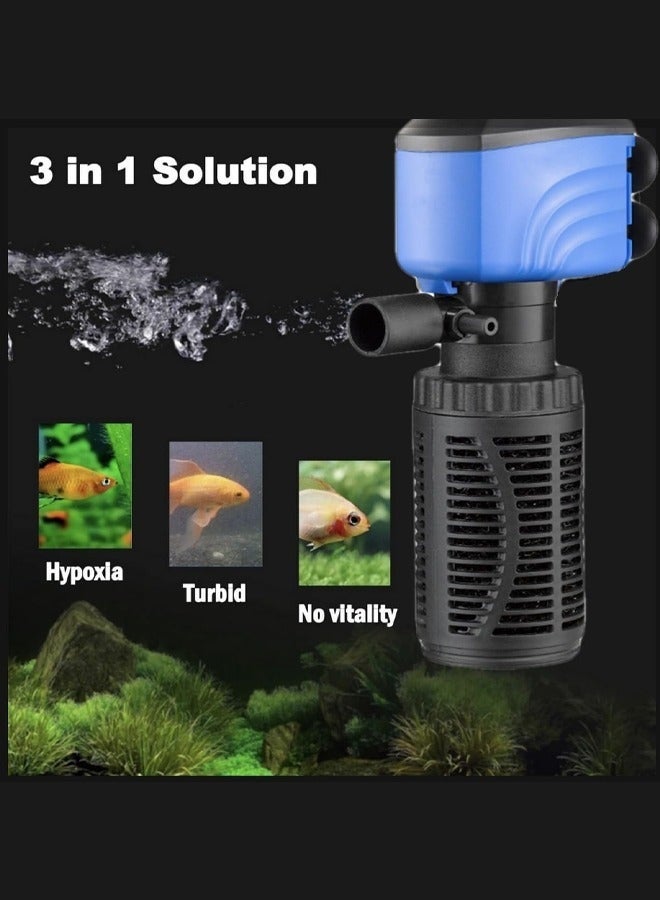 3 in 1 Solution

Hypoxia

Turbid

No vitality